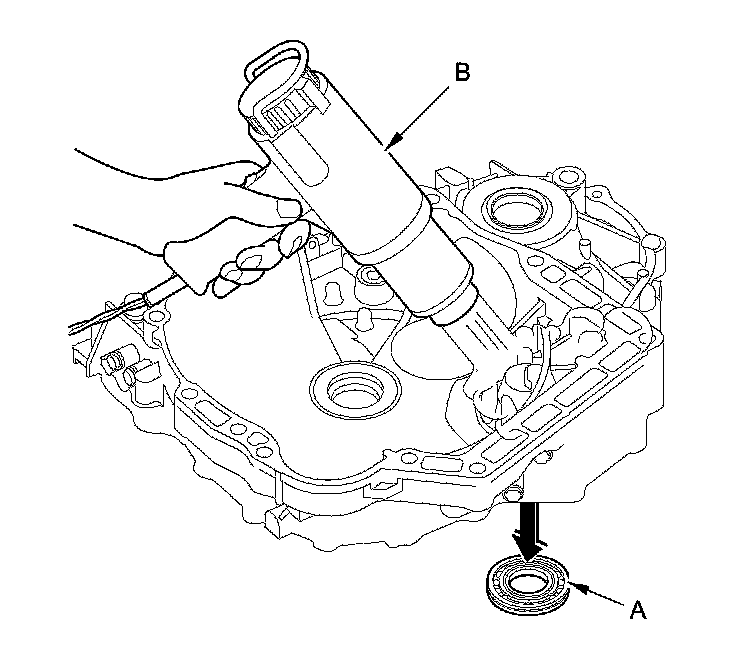 B

A