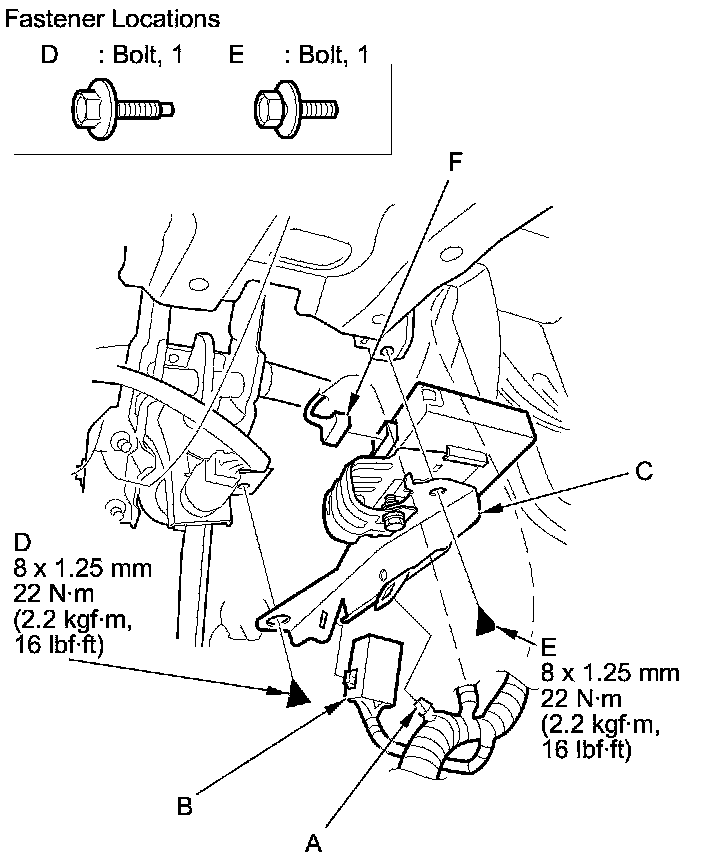 Fastener Locations

D : Bolt, 1 E : Bolt, 1

F

C

D
8 x 1.25 mm
22 N·m
(2.2 kgf·m,
16 lbf·ft)

E
8 x 1.25 mm
22 N·m
(2.2 kgf·m,
16 lbf·ft)

B

A