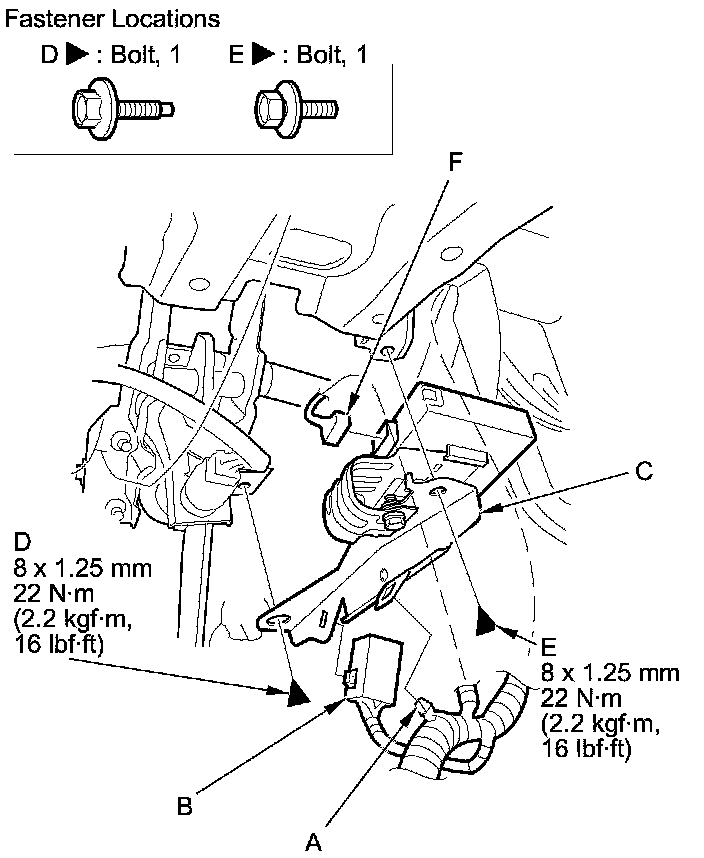 Fastener Locations

D ▶ : Bolt, 1 E ▶ : Bolt, 1

F

C

D
8 x 1.25 mm
22 N·m
(2.2 kgf·m,
16 lbf·ft)

E
8 x 1.25 mm
22 N·m
(2.2 kgf·m,
16 lbf·ft)

B

A