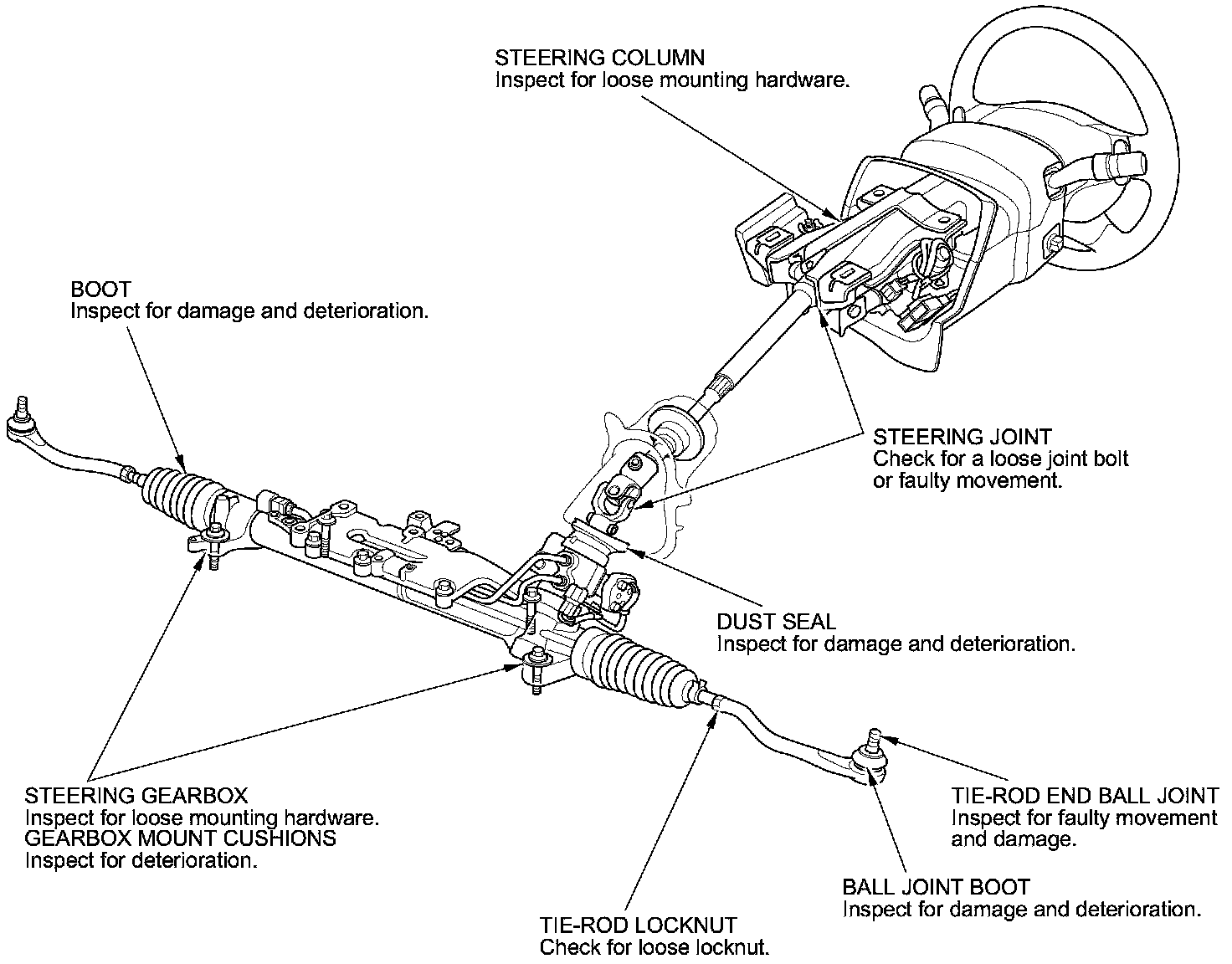 STEERING COLUMN
Inspect for loose mounting hardware.

BOOT
Inspect for damage and deterioration.

STEERING JOINT
Check for a loose joint bolt or faulty movement.

DUST SEAL
Inspect for damage and deterioration.

STEERING GEARBOX
Inspect for loose mounting hardware.
GEARBOX MOUNT CUSHIONS
Inspect for deterioration.

TIE-ROD END BALL JOINT
Inspect for faulty movement and damage.

BALL JOINT BOOT
Inspect for damage and deterioration.

TIE-ROD LOCKNUT
Check for loose locknut.