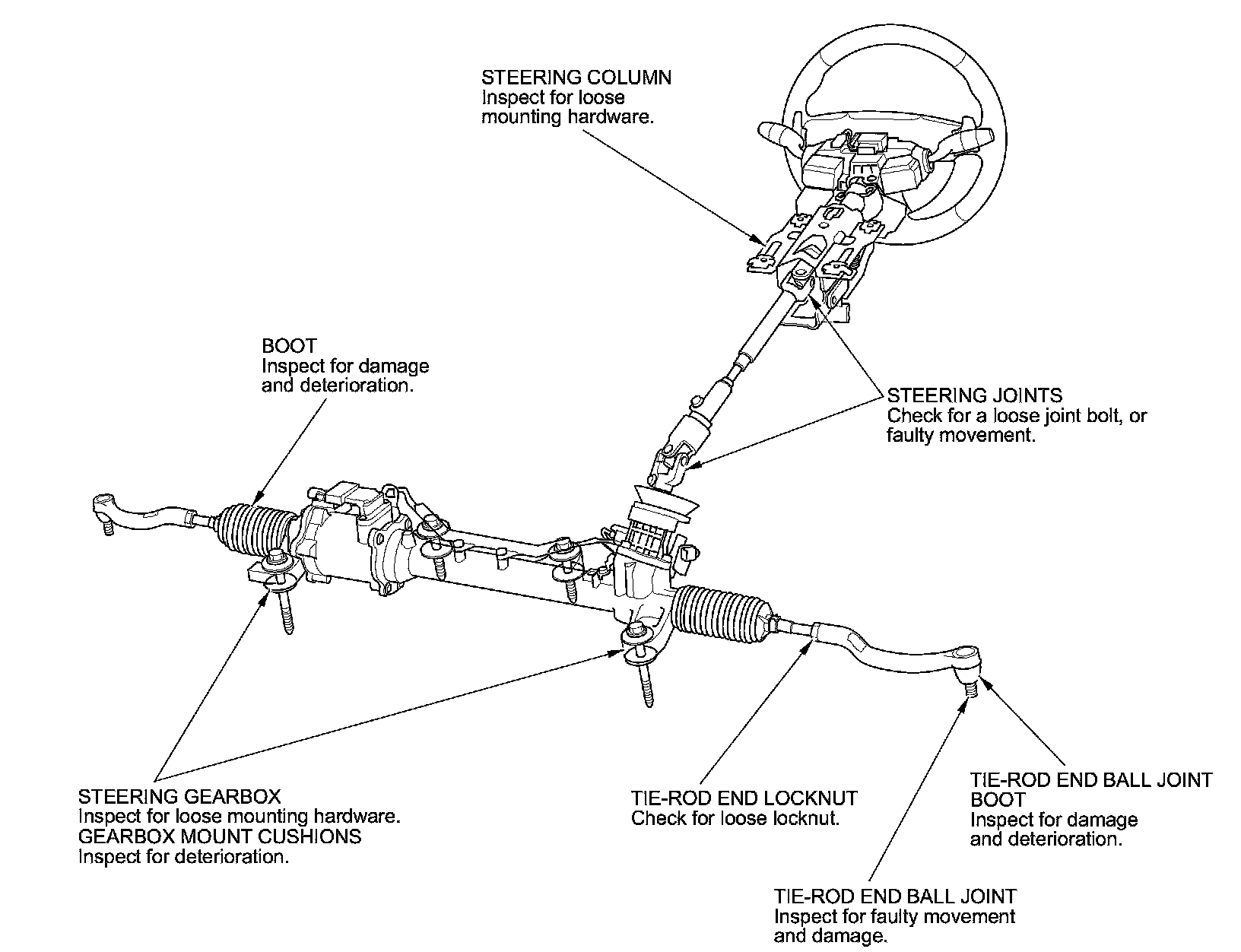 STEERING COLUMN
Inspect for loose mounting hardware.

BOOT
Inspect for damage and deterioration.

STEERING JOINTS
Check for a loose joint bolt, or faulty movement.

STEERING GEARBOX
Inspect for loose mounting hardware.
GEARBOX MOUNT CUSHIONS
Inspect for deterioration.

TIE-ROD END LOCKNUT
Check for loose locknut.

TIE-ROD END BALL JOINT BOOT
Inspect for damage and deterioration.

TIE-ROD END BALL JOINT
Inspect for faulty movement and damage.