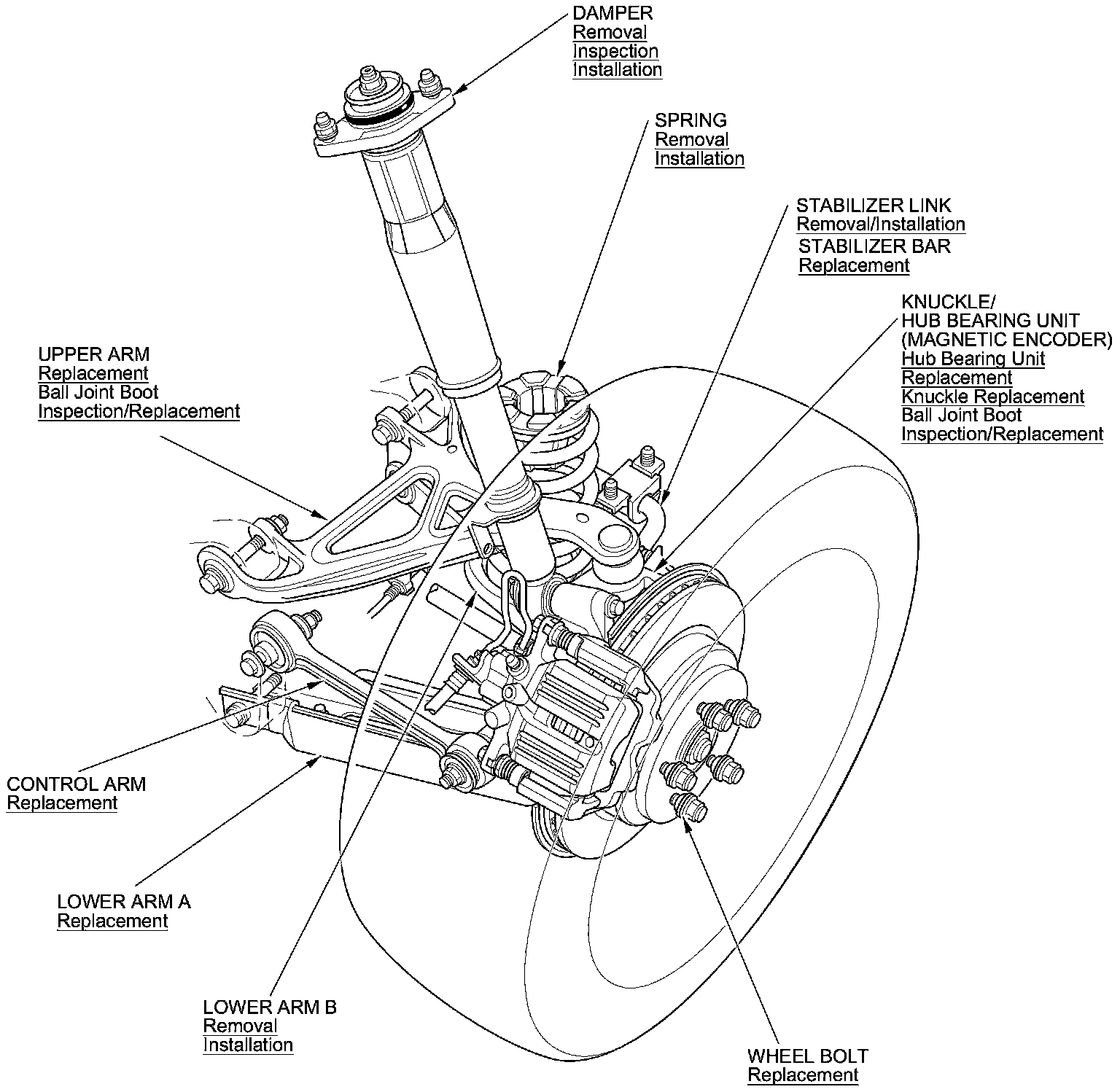 DAMPER
Removal
Inspection
Installation

SPRING
Removal
Installation

STABILIZER LINK
Removal/Installation
STABILIZER BAR
Replacement

KNUCKLE/
HUB BEARING UNIT
(MAGNETIC ENCODER)
Hub Bearing Unit
Replacement
Knuckle Replacement
Ball Joint Boot
Inspection/Replacement

UPPER ARM
Replacement
Ball Joint Boot
Inspection/Replacement

CONTROL ARM
Replacement

LOWER ARM A
Replacement

LOWER ARM B
Removal
Installation

WHEEL BOLT
Replacement