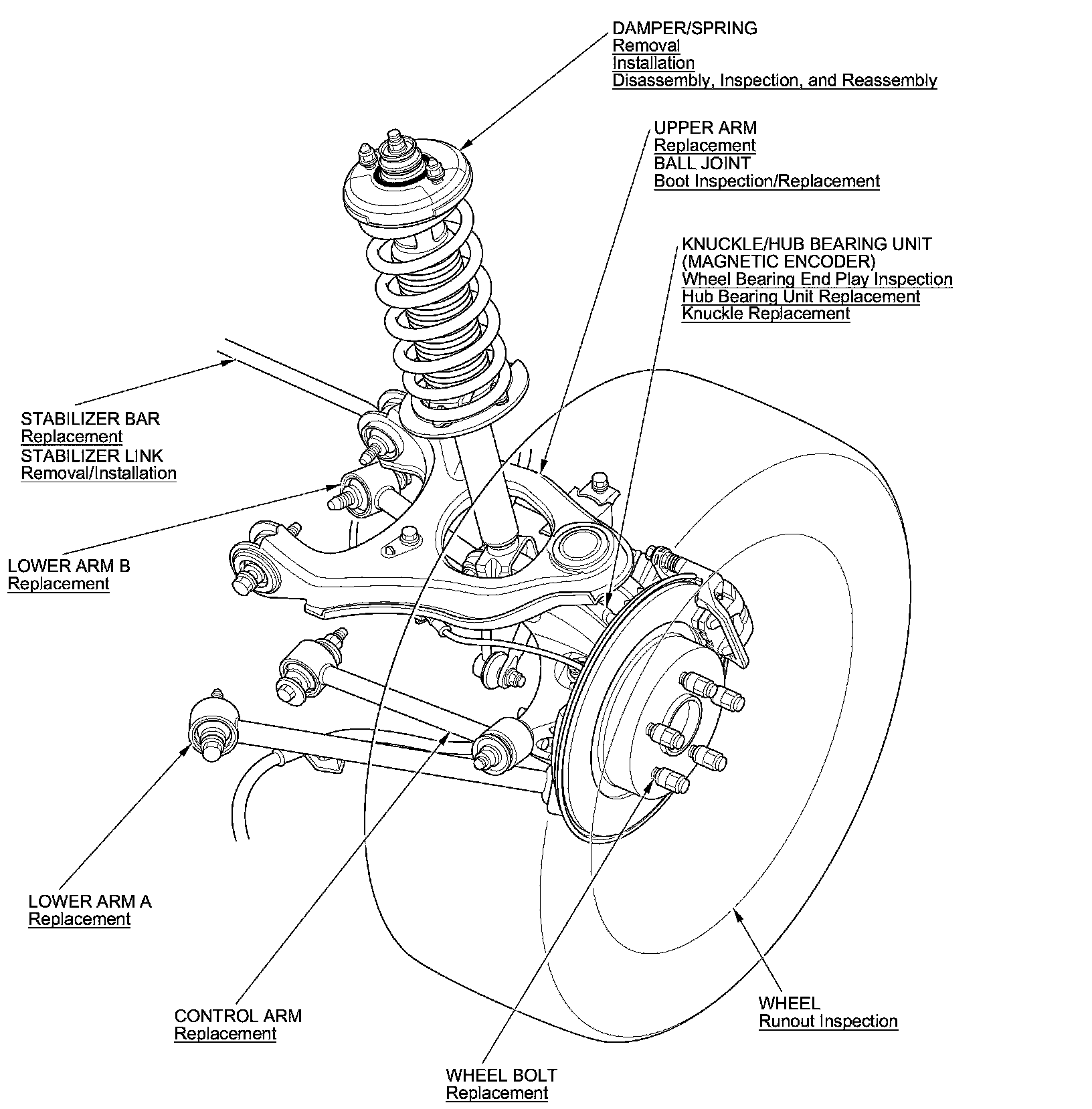 DAMPER/SPRING
Removal
Installation
Disassembly, Inspection, and Reassembly

UPPER ARM
Replacement
BALL JOINT
Boot Inspection/Replacement

KNUCKLE/HUB BEARING UNIT
(MAGNETIC ENCODER)
Wheel Bearing End Play Inspection
Hub Bearing Unit Replacement
Knuckle Replacement

STABILIZER BAR
Replacement
STABILIZER LINK
Removal/Installation

LOWER ARM B
Replacement

LOWER ARM A
Replacement

CONTROL ARM
Replacement

WHEEL BOLT
Replacement

WHEEL
Runout Inspection