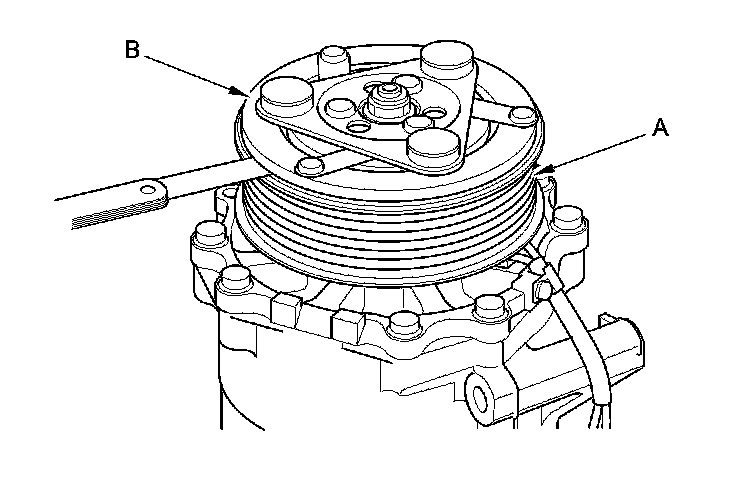 B

A