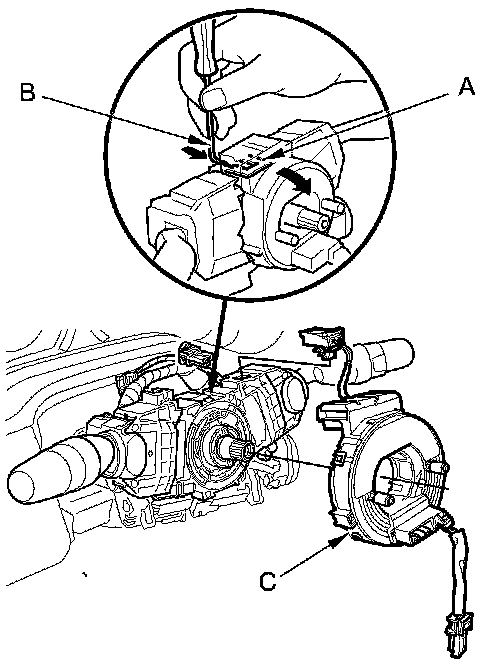 B
A
C