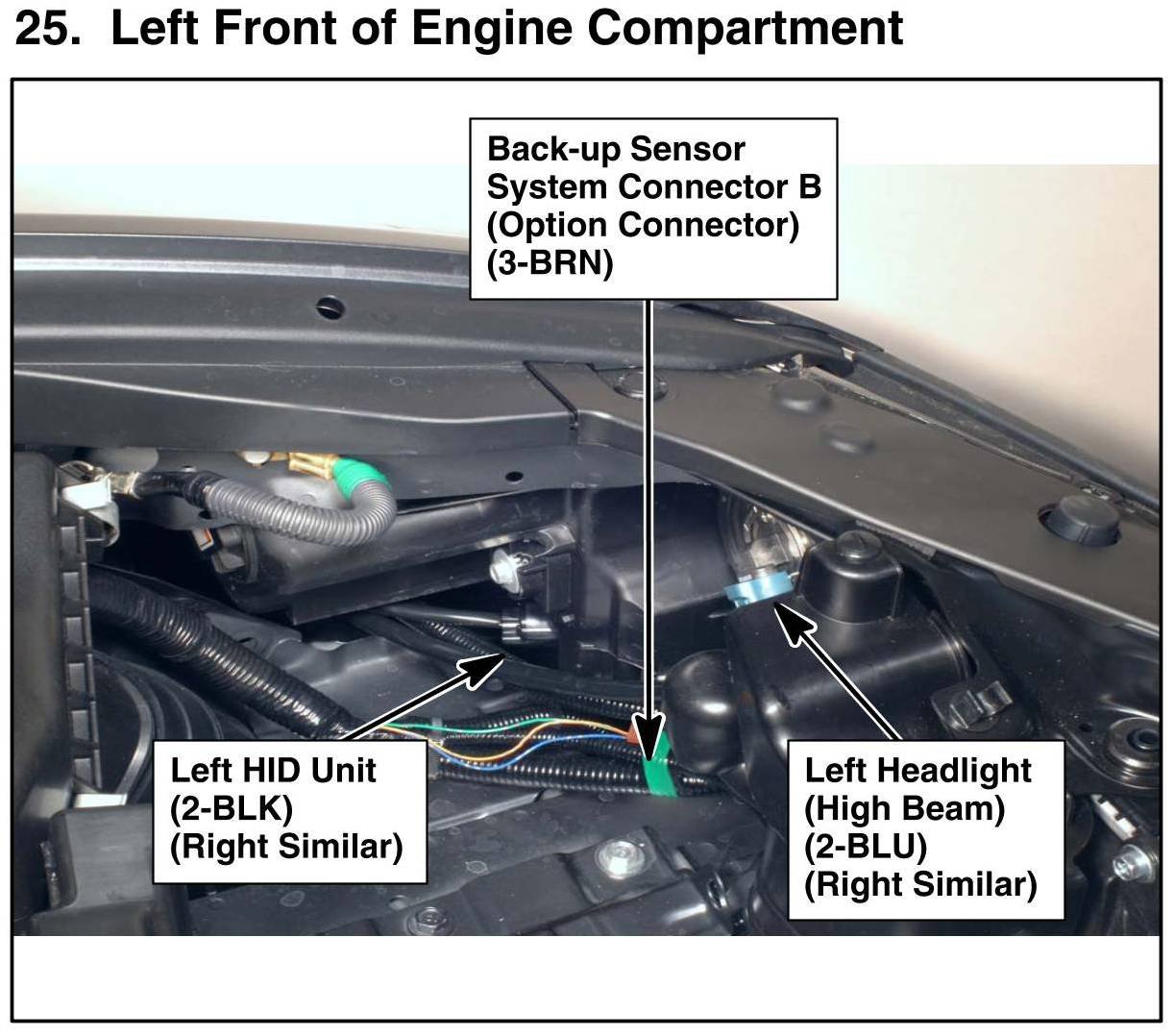 25. Left Front of Engine Compartment

Back-up Sensor System Connector B (Option Connector) (3-BRN)

Left HID Unit (2-BLK) (Right Similar)

Left Headlight (High Beam) (2-BLU) (Right Similar)