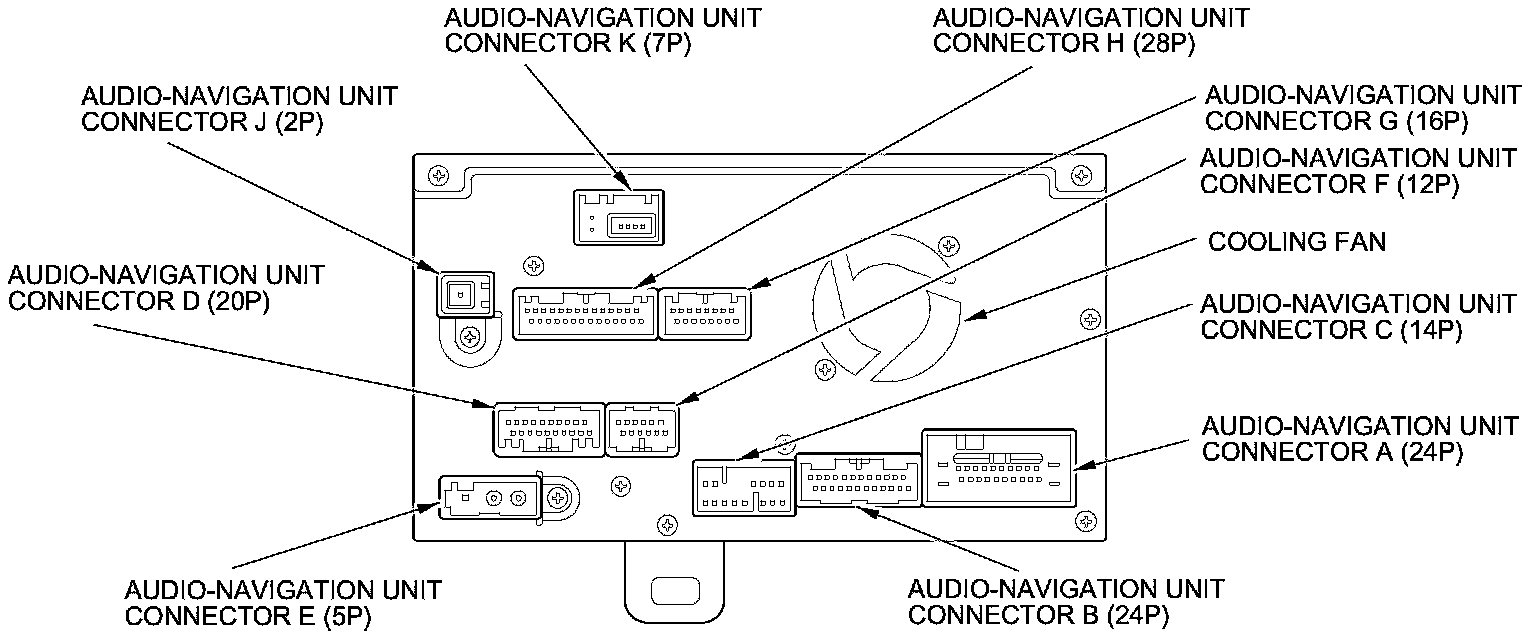 AUDIO-NAVIGATION UNIT CONNECTOR K (7P)

AUDIO-NAVIGATION UNIT CONNECTOR H (28P)

AUDIO-NAVIGATION UNIT CONNECTOR J (2P)

AUDIO-NAVIGATION UNIT CONNECTOR G (16P)

AUDIO-NAVIGATION UNIT CONNECTOR F (12P)

COOLING FAN

AUDIO-NAVIGATION UNIT CONNECTOR D (20P)

AUDIO-NAVIGATION UNIT CONNECTOR C (14P)

AUDIO-NAVIGATION UNIT CONNECTOR A (24P)

AUDIO-NAVIGATION UNIT CONNECTOR E (5P)

AUDIO-NAVIGATION UNIT CONNECTOR B (24P)