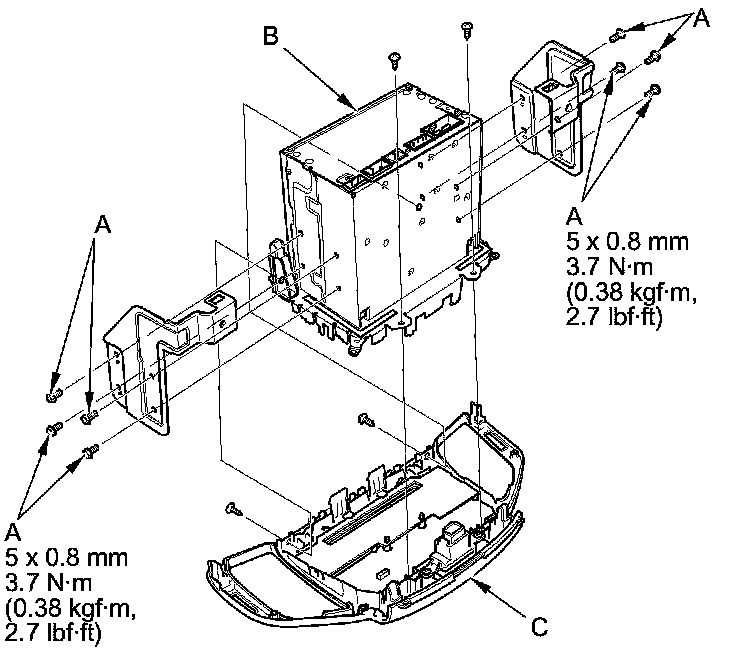 B

A

A
5 x 0.8 mm
3.7 N·m
(0.38 kgf·m,
2.7 lbf·ft)

A

A
5 x 0.8 mm
3.7 N·m
(0.38 kgf·m,
2.7 lbf·ft)

C