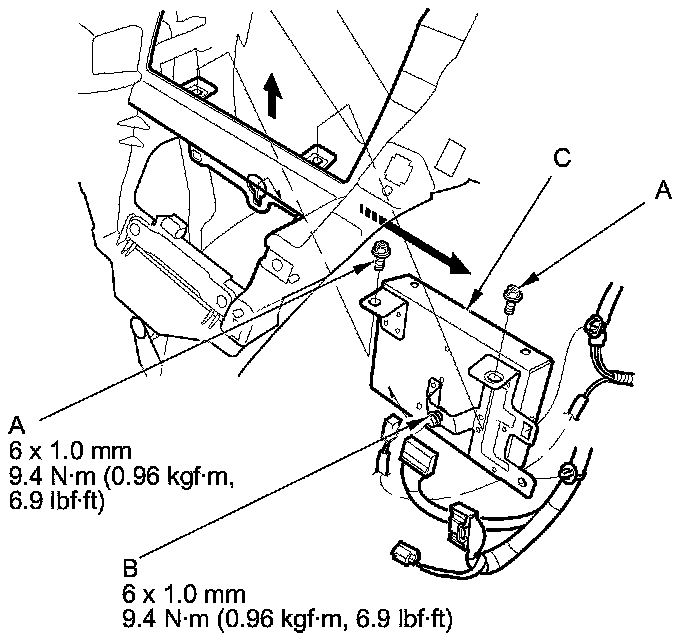 C

A

A
6 x 1.0 mm
9.4 N·m (0.96 kgf·m, 6.9 lbf·ft)

B
6 x 1.0 mm
9.4 N·m (0.96 kgf·m, 6.9 lbf·ft)