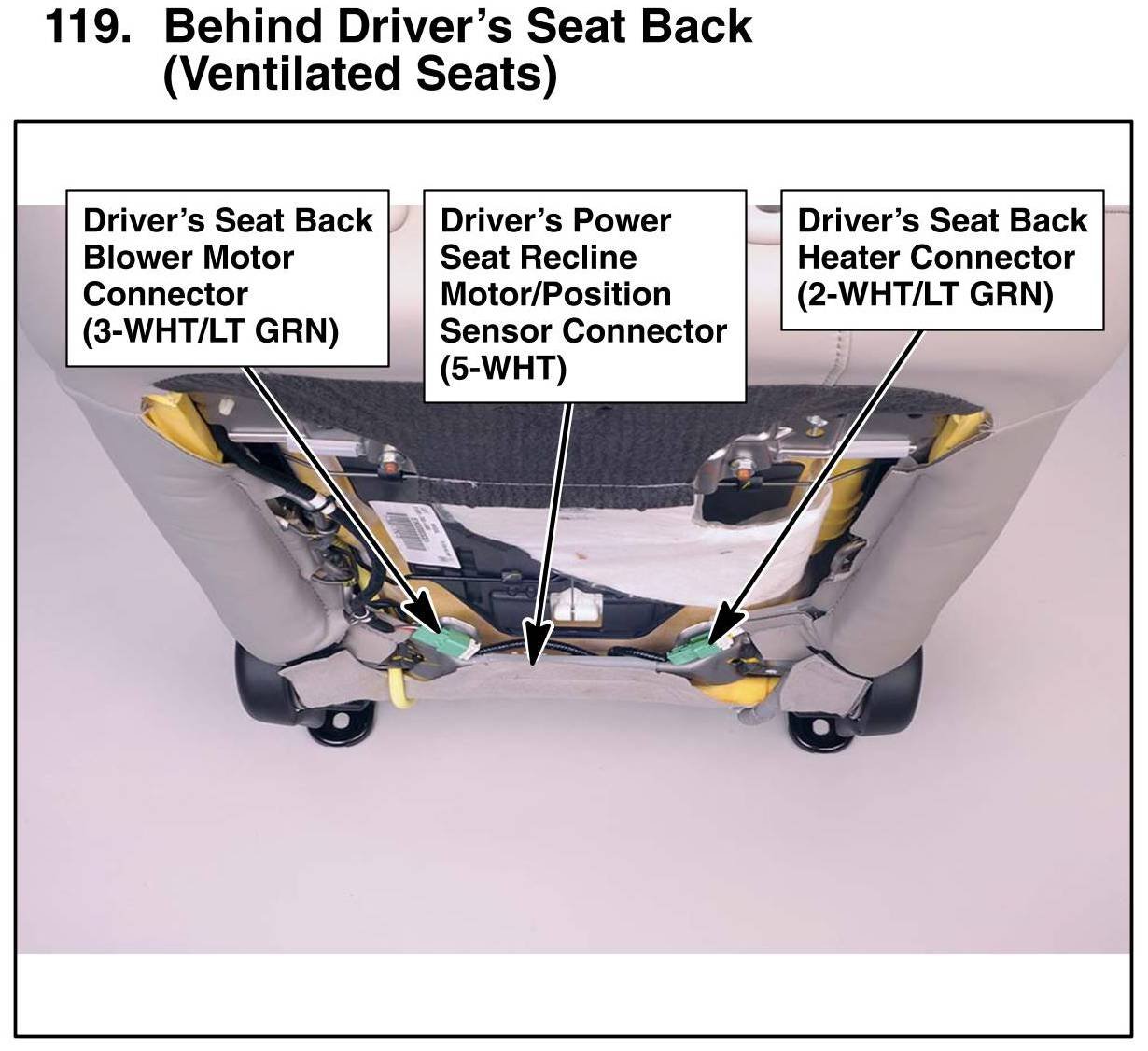 119. Behind Driver's Seat Back (Ventilated Seats)

Driver's Seat Back Blower Motor Connector (3-WHT/LT GRN)

Driver's Power Seat Recline Motor/Position Sensor Connector (5-WHT)

Driver's Seat Back Heater Connector (2-WHT/LT GRN)