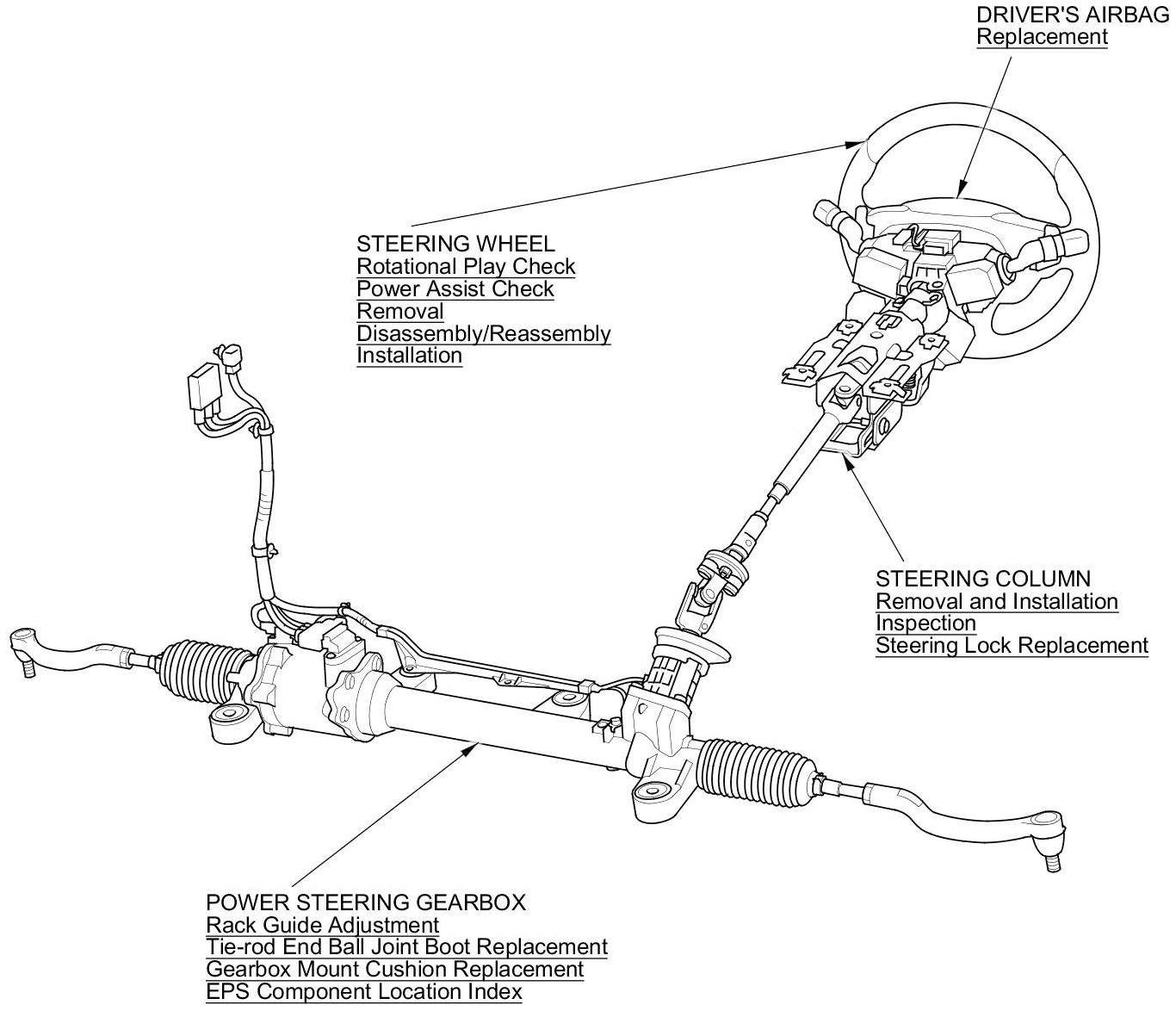 DRIVER'S AIRBAG
Replacement

STEERING WHEEL
Rotational Play Check
Power Assist Check
Removal
Disassembly/Reassembly
Installation

STEERING COLUMN
Removal and Installation
Inspection
Steering Lock Replacement

POWER STEERING GEARBOX
Rack Guide Adjustment
Tie-rod End Ball Joint Boot Replacement
Gearbox Mount Cushion Replacement
EPS Component Location Index