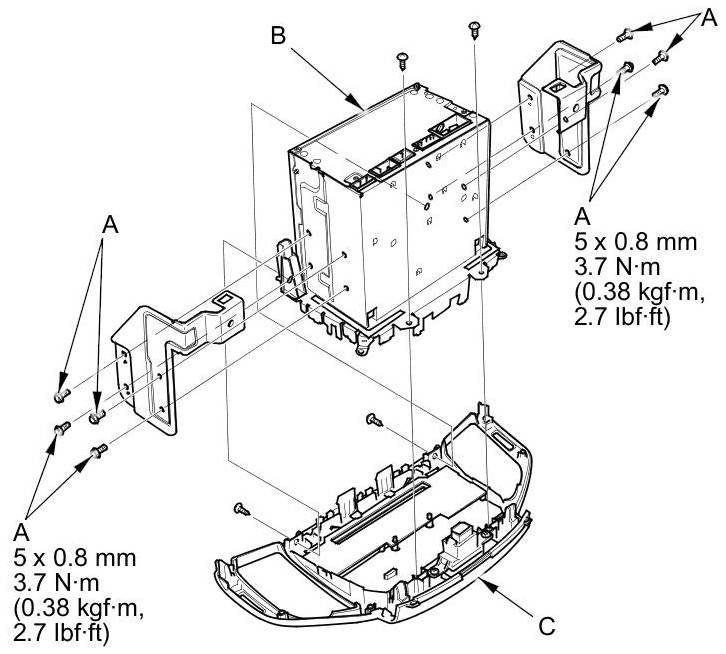 B

A

A
5 x 0.8 mm
3.7 N·m
(0.38 kgf·m,
2.7 lbf·ft)

A

A
5 x 0.8 mm
3.7 N·m
(0.38 kgf·m,
2.7 lbf·ft)

C