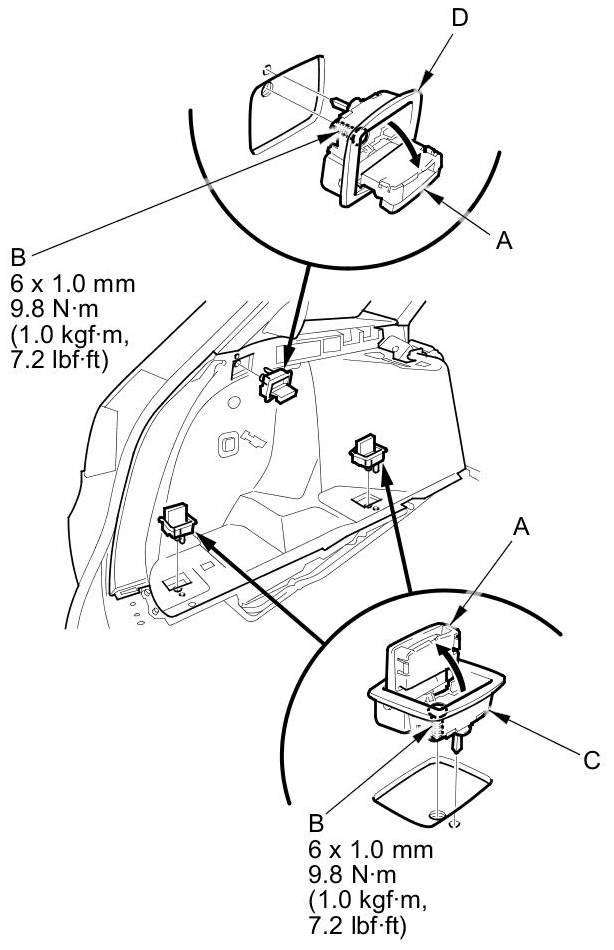 D

A

B
6 x 1.0 mm
9.8 N·m
(1.0 kgf·m,
7.2 lbf·ft)

A

C

B
6 x 1.0 mm
9.8 N·m
(1.0 kgf·m,
7.2 lbf·ft)