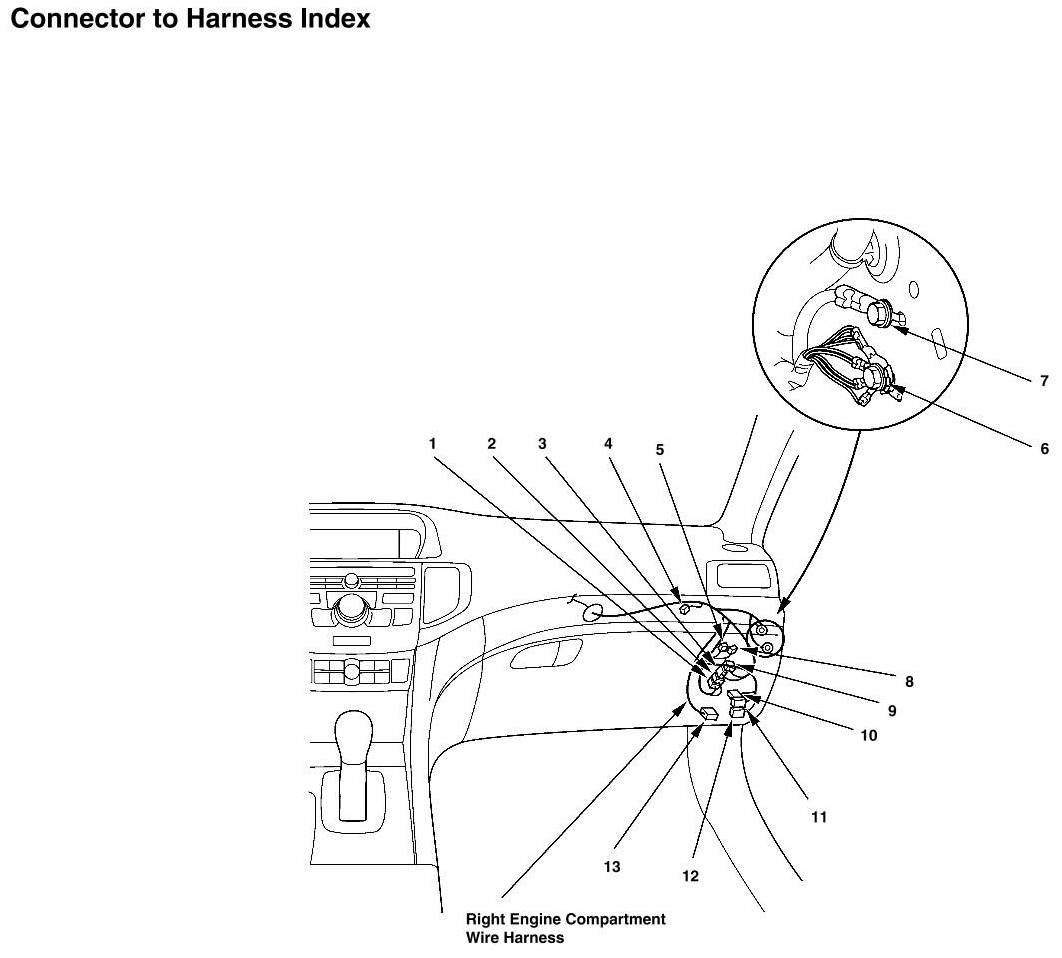 Connector to Harness Index

7

6

1 2 3 4 5

8

9

10

11

13

12

Right Engine Compartment Wire Harness