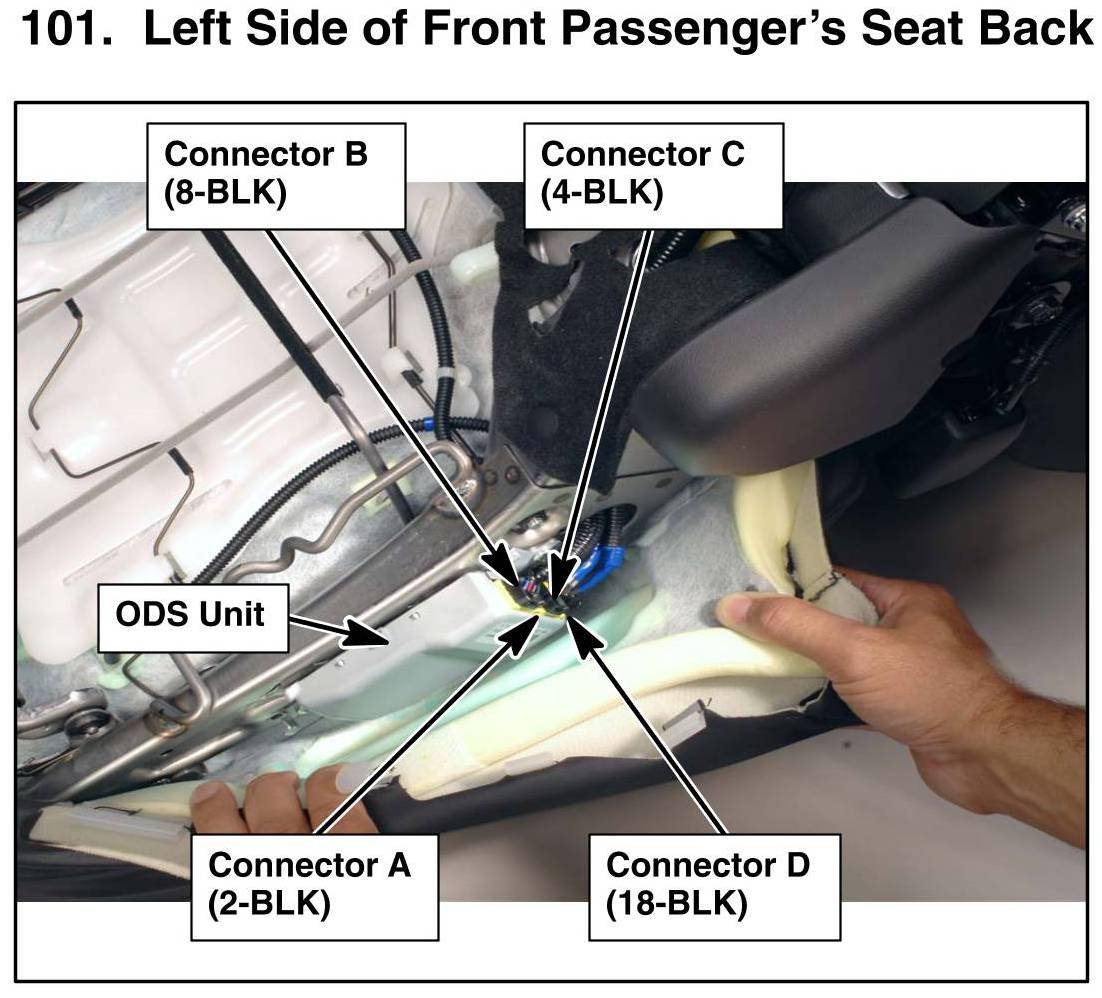 101. Left Side of Front Passenger's Seat Back

Connector B
(8-BLK)

Connector C
(4-BLK)

ODS Unit

Connector A
(2-BLK)

Connector D
(18-BLK)