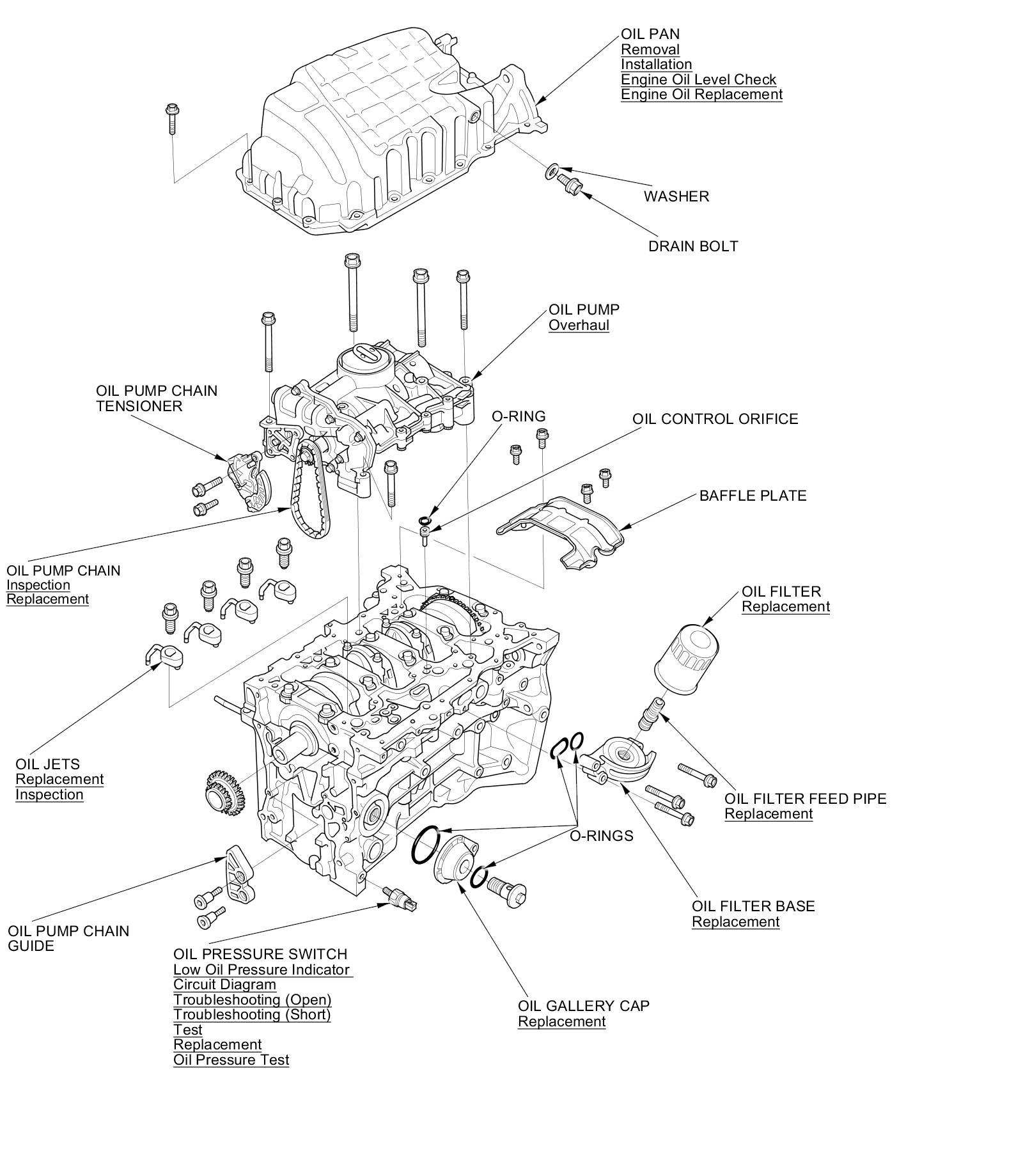 OIL PAN
Removal
Installation
Engine Oil Level Check
Engine Oil Replacement

WASHER

DRAIN BOLT

OIL PUMP
Overhaul

OIL PUMP CHAIN
TENSIONER

O-RING

OIL CONTROL ORIFICE

BAFFLE PLATE

OIL PUMP CHAIN
Inspection
Replacement

OIL FILTER
Replacement

OIL JETS
Replacement
Inspection

OIL FILTER FEED PIPE
Replacement

O-RINGS

OIL FILTER BASE
Replacement

OIL PUMP CHAIN
GUIDE

OIL PRESSURE SWITCH
Low Oil Pressure Indicator
Circuit Diagram
Troubleshooting (Open)
Troubleshooting (Short)
Test
Replacement
Oil Pressure Test

OIL GALLERY CAP
Replacement