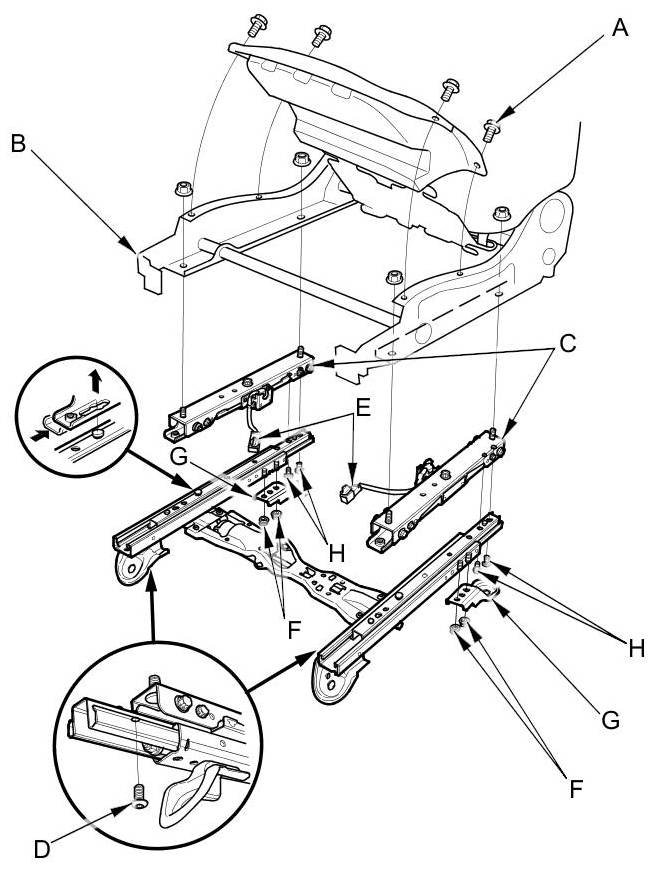 A
B
C
E
G
H
F
H
G
F
D