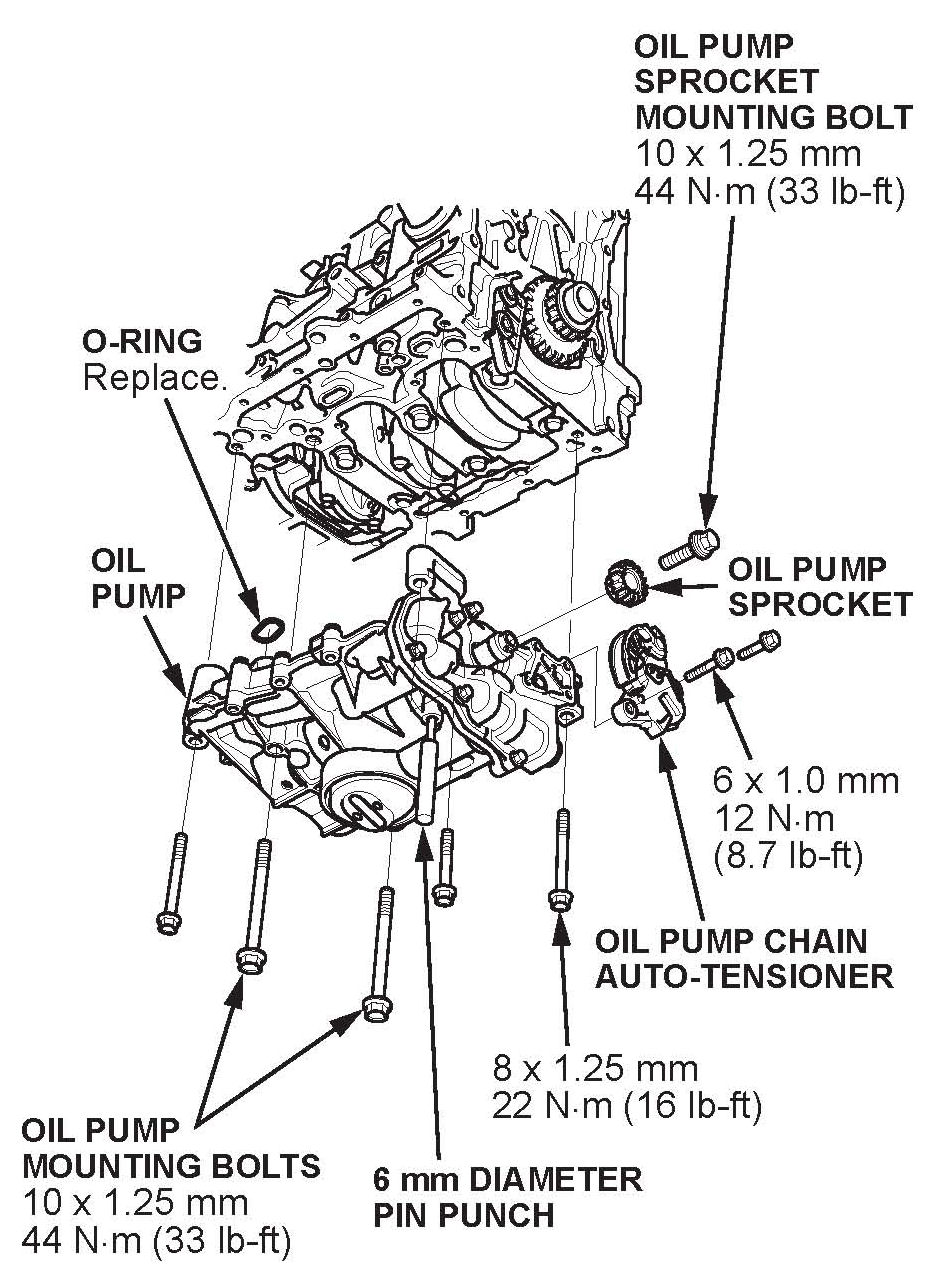 OIL PUMP SPROCKET MOUNTING BOLT
10 x 1.25 mm
44 N·m (33 lb-ft)

O-RING
Replace.

OIL PUMP

OIL PUMP SPROCKET

6 x 1.0 mm
12 N·m
(8.7 lb-ft)

OIL PUMP CHAIN AUTO-TENSIONER

8 x 1.25 mm
22 N·m (16 lb-ft)

OIL PUMP MOUNTING BOLTS
10 x 1.25 mm
44 N·m (33 lb-ft)

6 mm DIAMETER PIN PUNCH