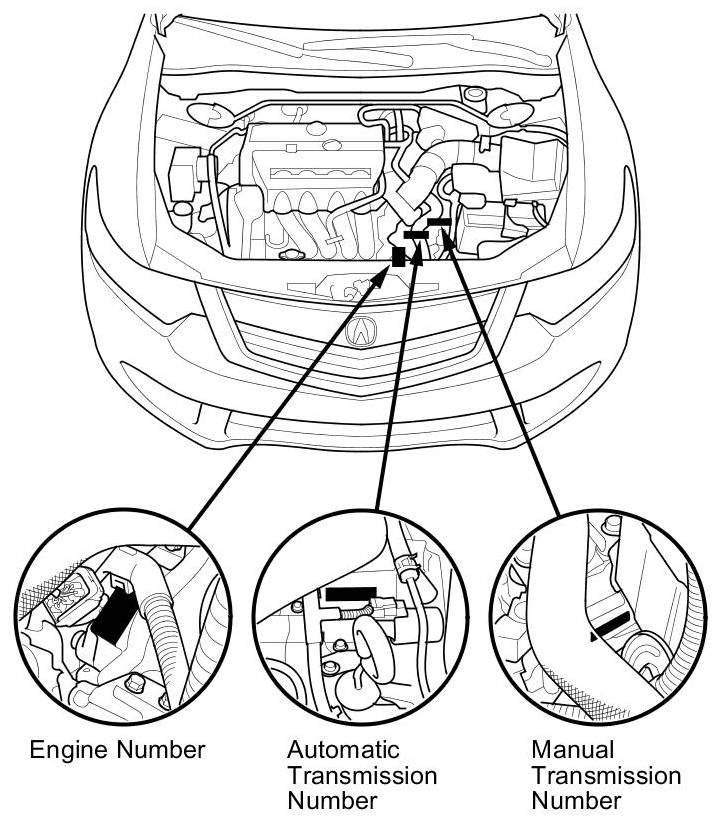 Engine Number

Automatic Transmission Number

Manual Transmission Number