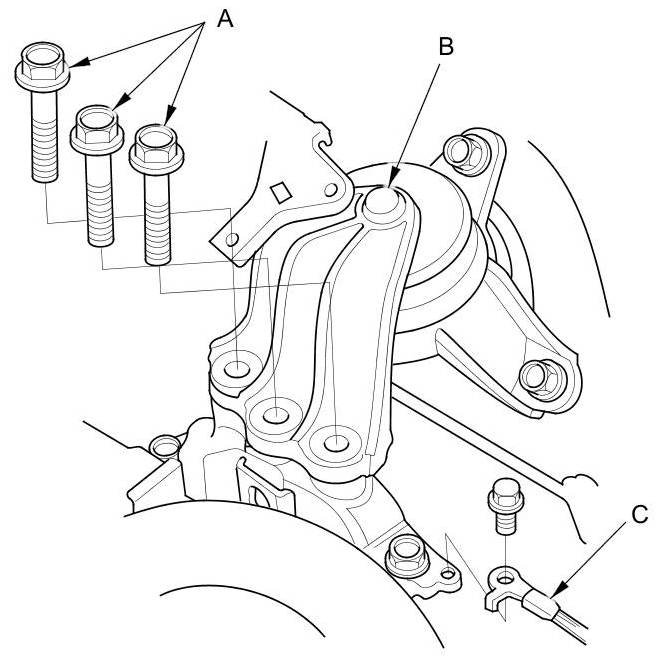 A
B
C