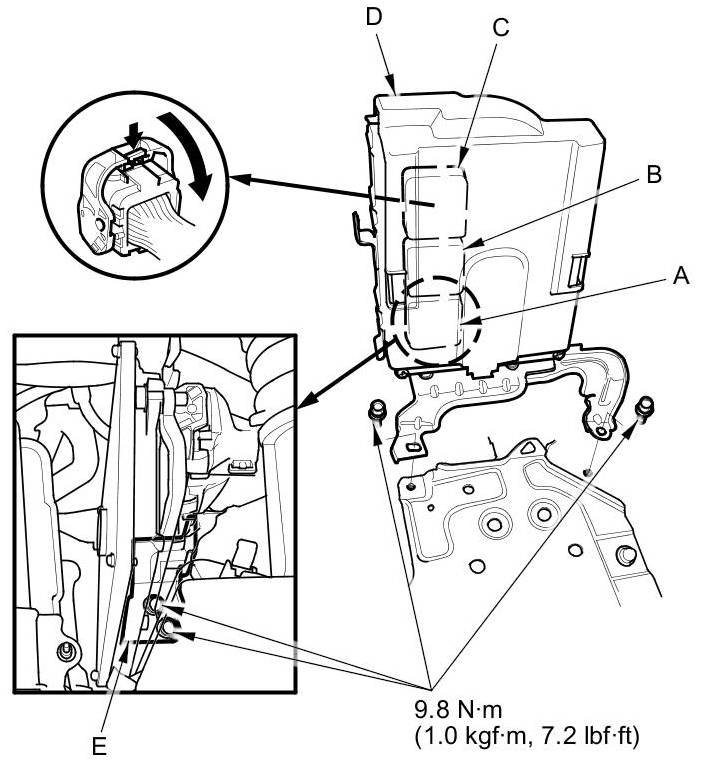 D
C
B
A
E
9.8 N·m
(1.0 kgf·m, 7.2 lbf·ft)