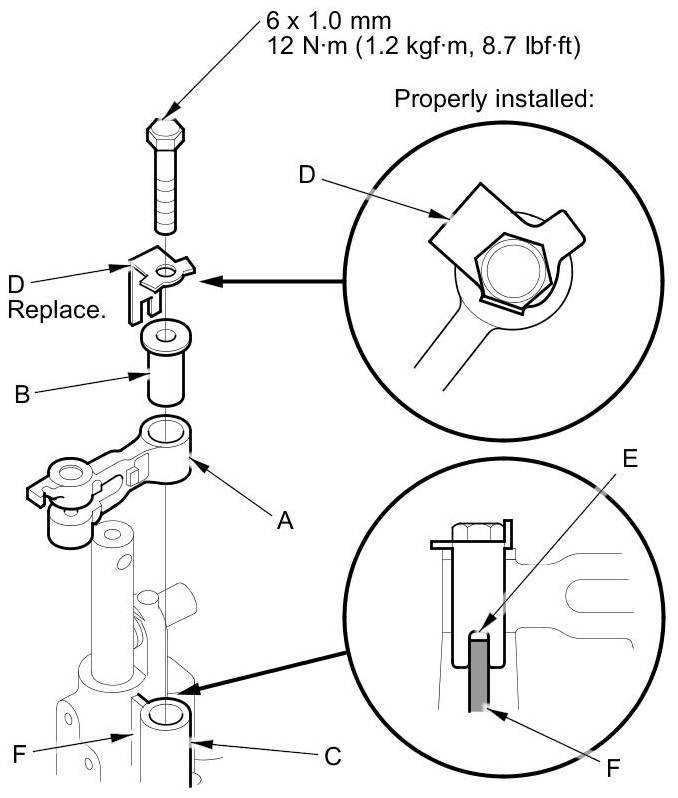 6 x 1.0 mm
12 N·m (1.2 kgf·m, 8.7 lbf·ft)

Properly installed:

D

D
Replace.

B

A

E

F

C

F