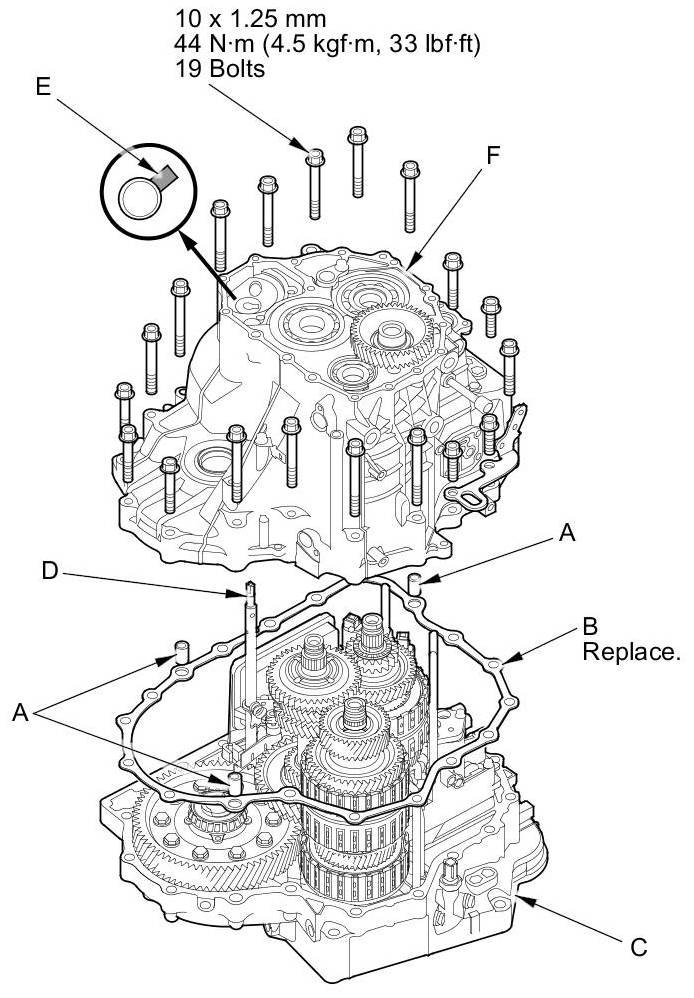 10 x 1.25 mm
44 N·m (4.5 kgf·m, 33 lbf·ft)
19 Bolts

E

F

A

D

B
Replace.

A

C