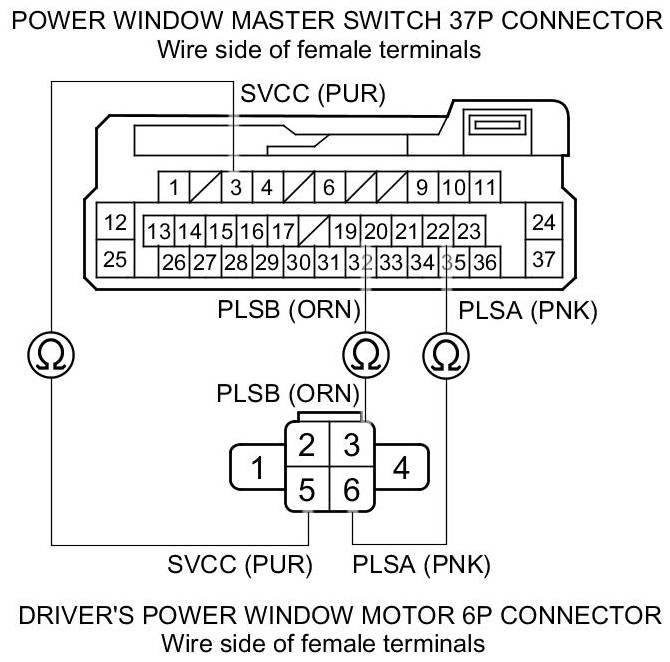 POWER WINDOW MASTER SWITCH 37P CONNECTOR
Wire side of female terminals

SVCC (PUR)

1 3 4 6 9 10 11
12 13 14 15 16 17 19 20 21 22 23 24
25 26 27 28 29 30 31 32 33 34 35 36 37

PLSB (ORN)
PLSA (PNK)

Ω Ω Ω

PLSB (ORN)

1 2 3 4 5 6

SVCC (PUR)
PLSA (PNK)

DRIVER'S POWER WINDOW MOTOR 6P CONNECTOR
Wire side of female terminals