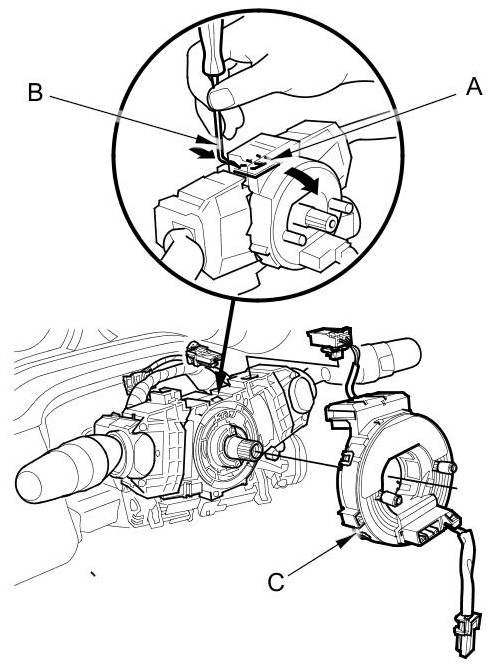 B
A
C