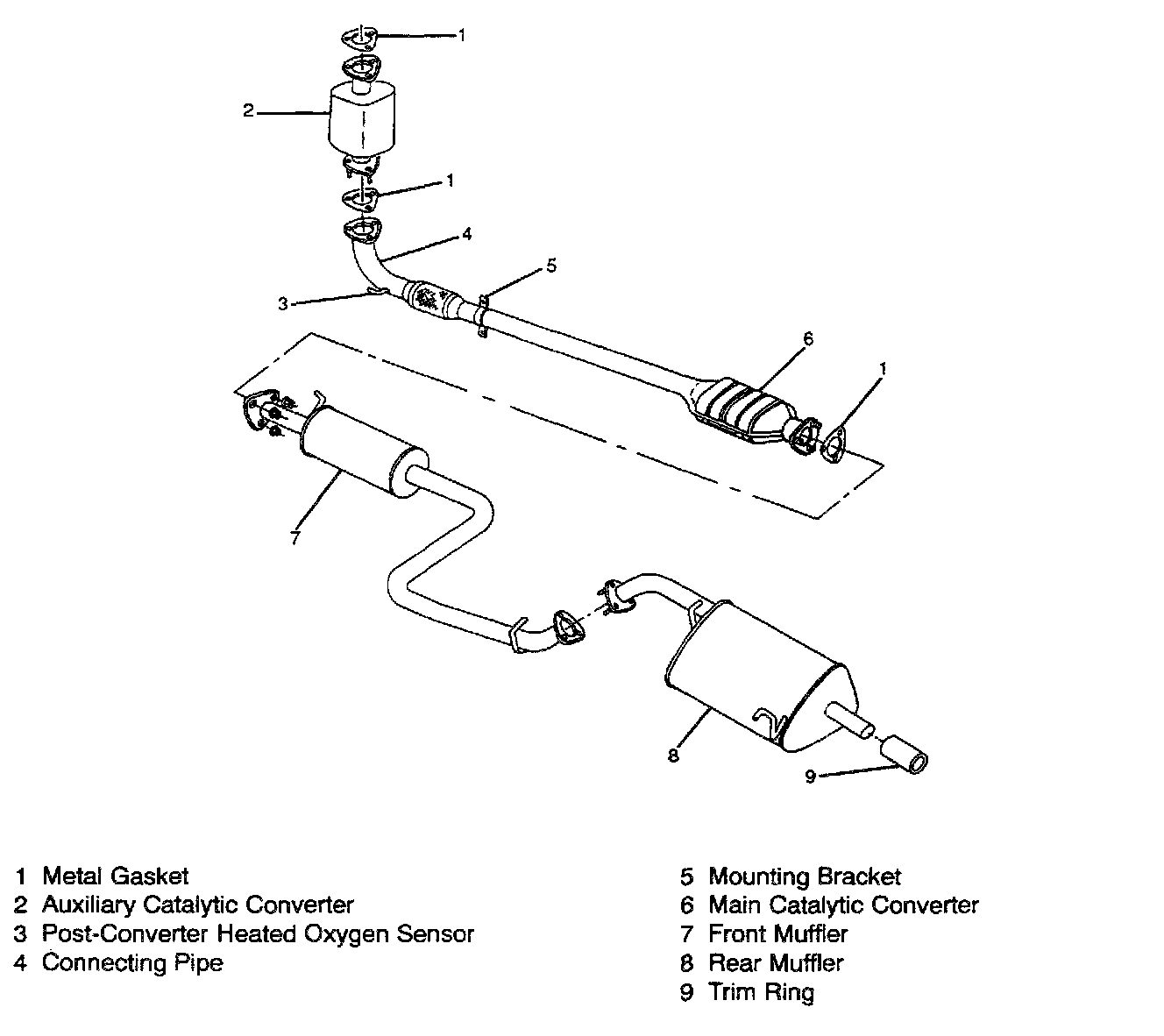 1
2
1
4
5
3
6
1
7
8
9

1 Metal Gasket
2 Auxiliary Catalytic Converter
3 Post-Converter Heated Oxygen Sensor
4 Connecting Pipe

5 Mounting Bracket
6 Main Catalytic Converter
7 Front Muffler
8 Rear Muffler
9 Trim Ring