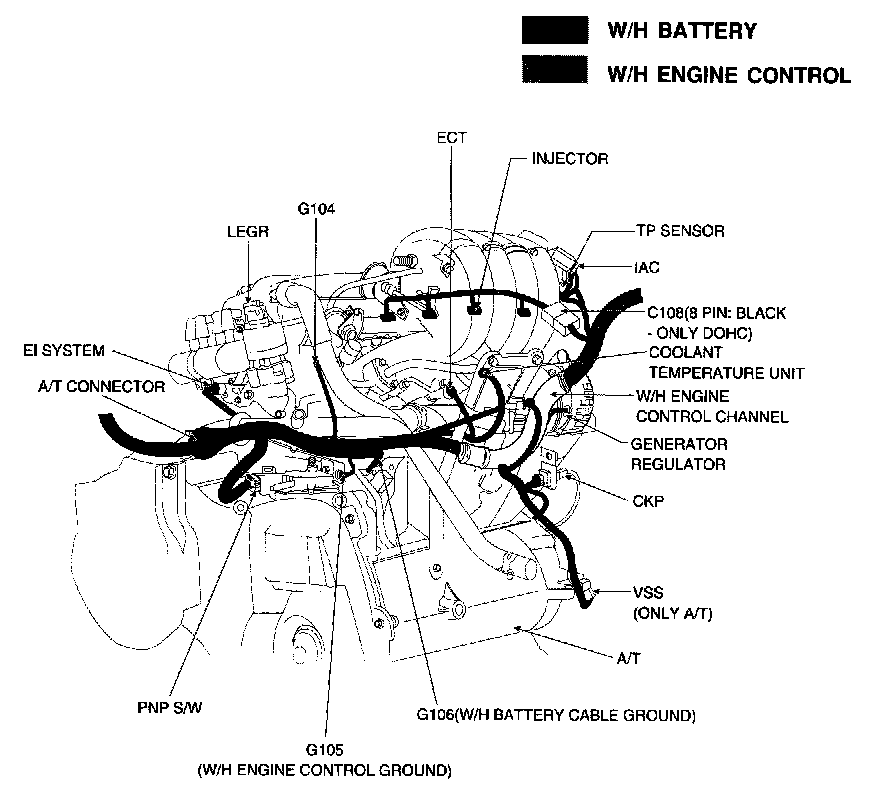 W/H BATTERY
W/H ENGINE CONTROL

ECT
INJECTOR
G104
LEGR
TP SENSOR
IAC
C108(8 PIN: BLACK - ONLY DOHC)
EI SYSTEM
COOLANT TEMPERATURE UNIT
A/T CONNECTOR
W/H ENGINE CONTROL CHANNEL
GENERATOR REGULATOR
CKP
VSS (ONLY A/T)
A/T
PNP S/W
G106(W/H BATTERY CABLE GROUND)
G105 (W/H ENGINE CONTROL GROUND)