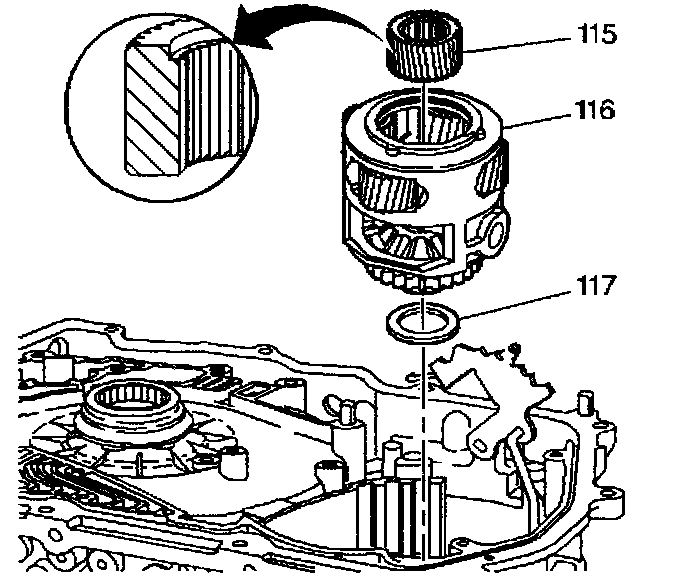 115
116
117