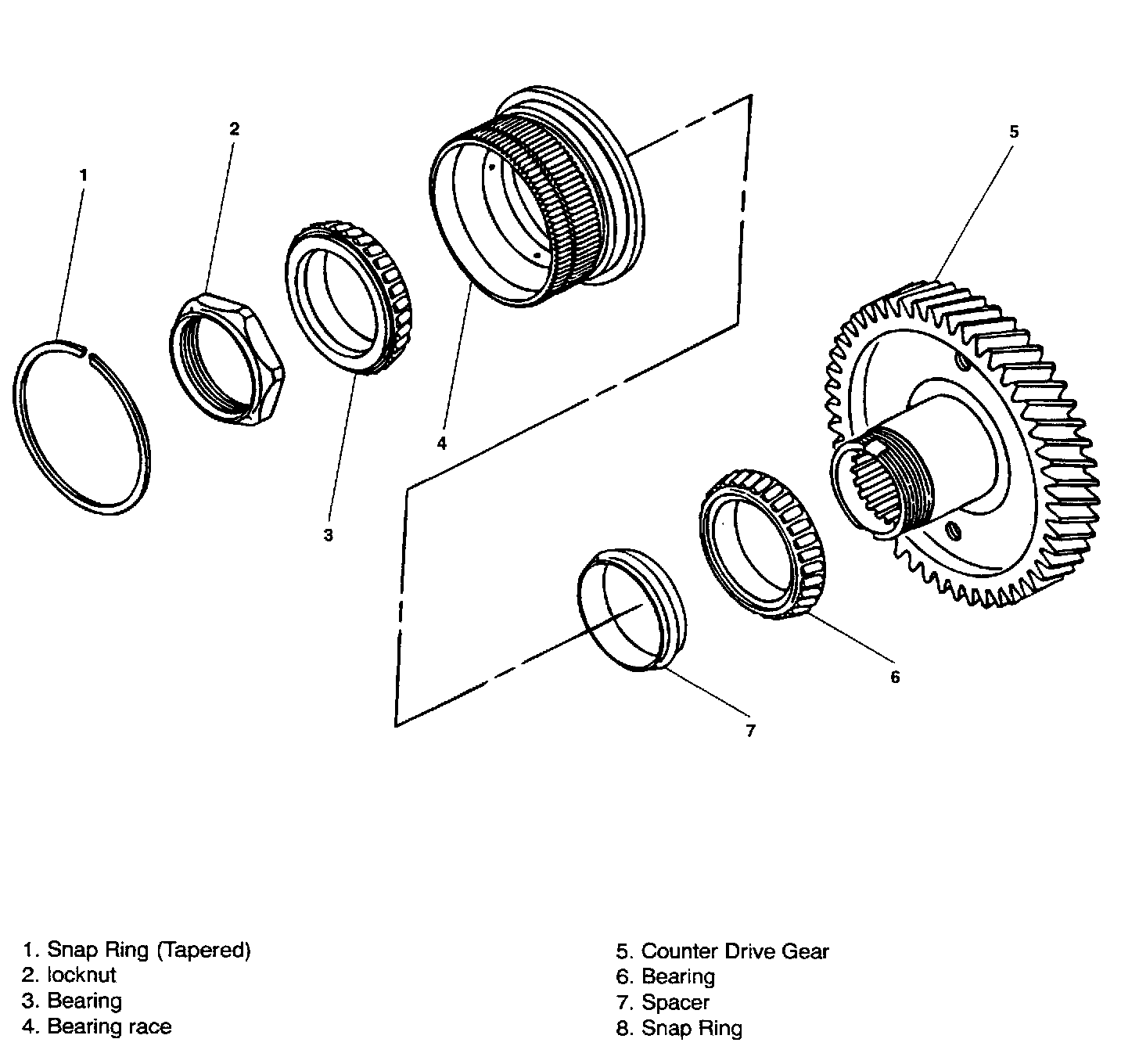 1

2

3

4

5

6

7

1. Snap Ring (Tapered)
2. locknut
3. Bearing
4. Bearing race

5. Counter Drive Gear
6. Bearing
7. Spacer
8. Snap Ring