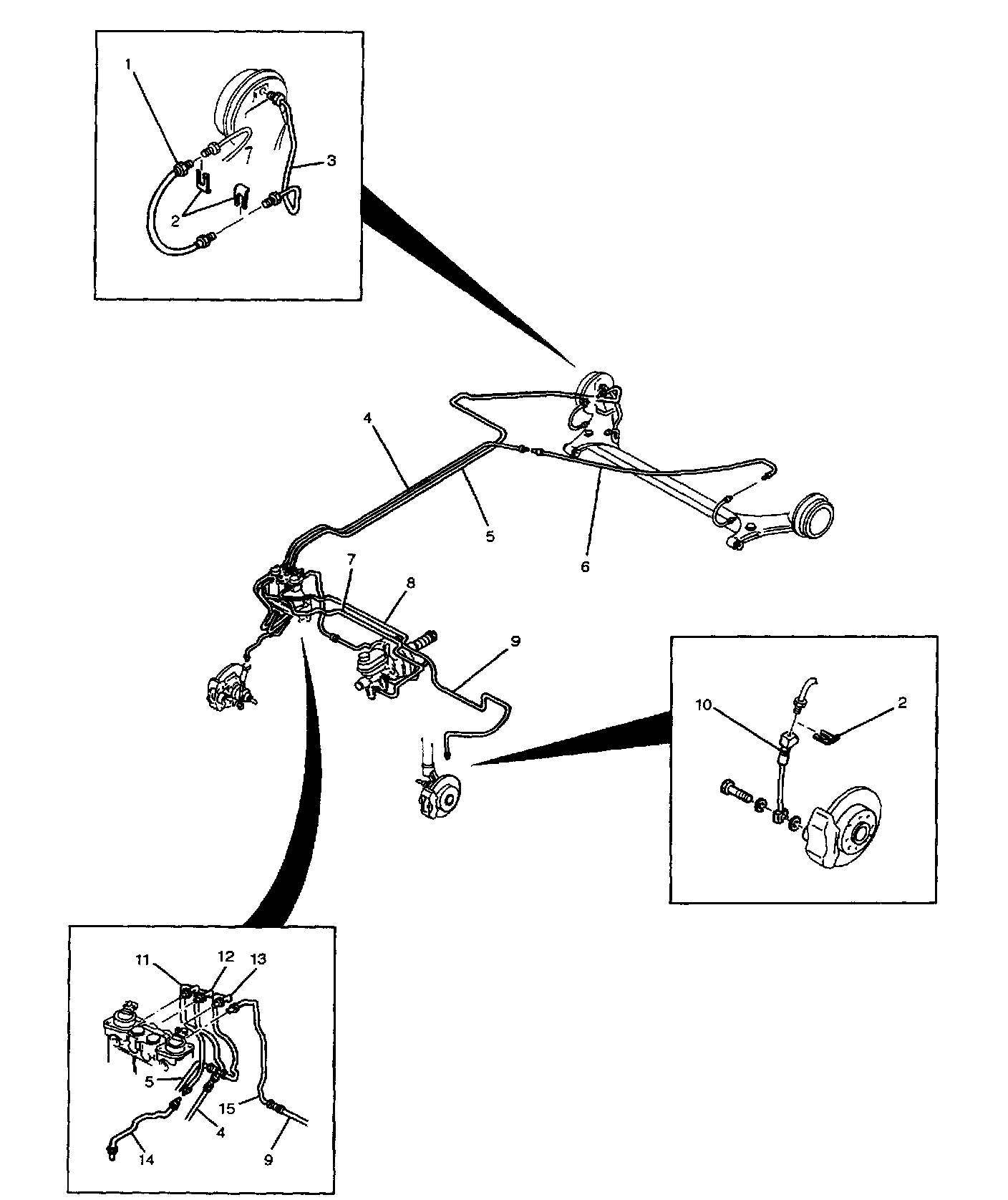 1
3
2
4
5
6
7
8
9
10
2
11
12
13
5
15
4
14
9