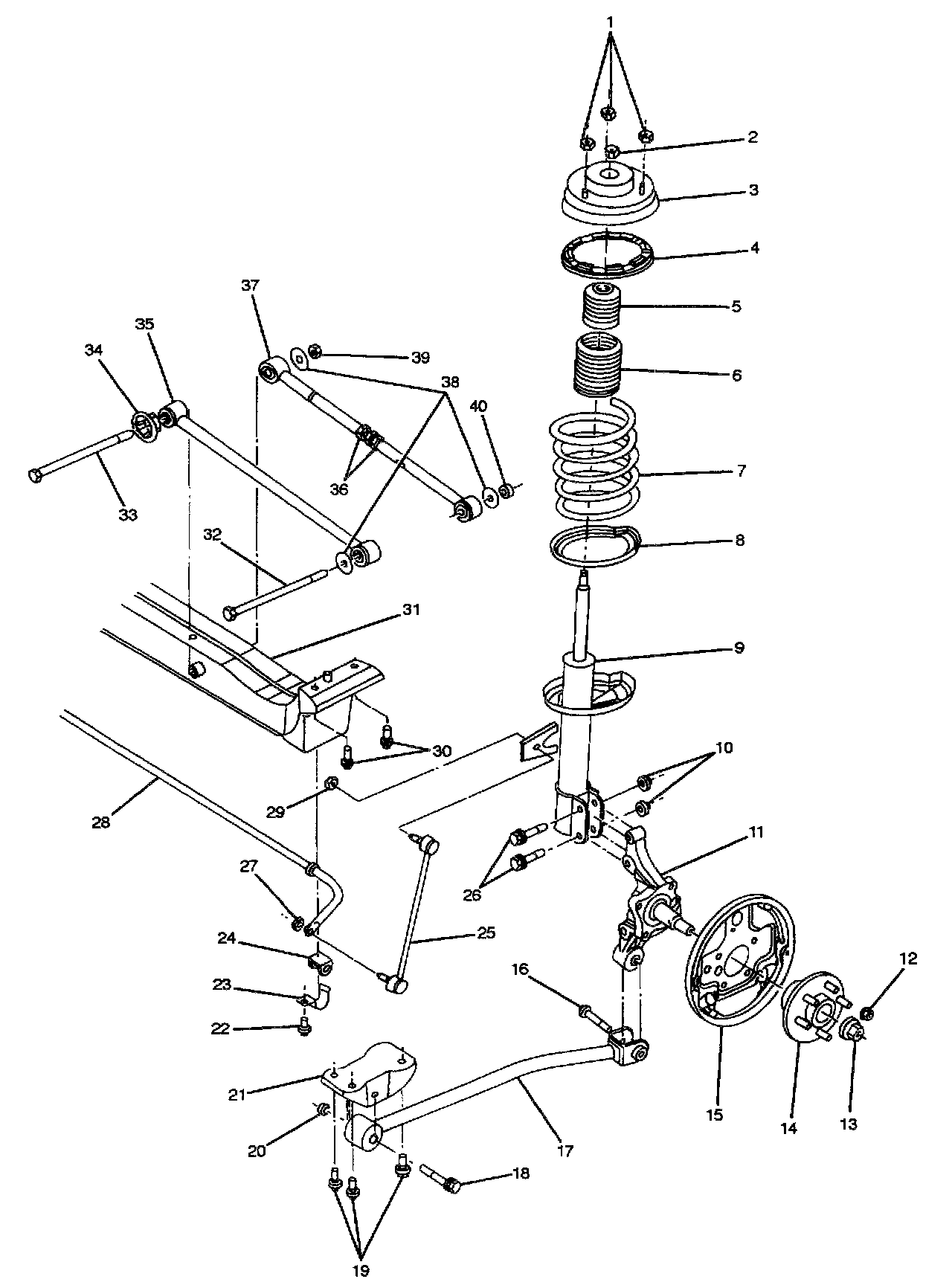 1
2
3
4
5
6
7
8
9
10
11
12
13
14
15
16
17
18
19
20
21
22
23
24
25
26
27
28
29
30
31
32
33
34
35
36
37
38
39
40