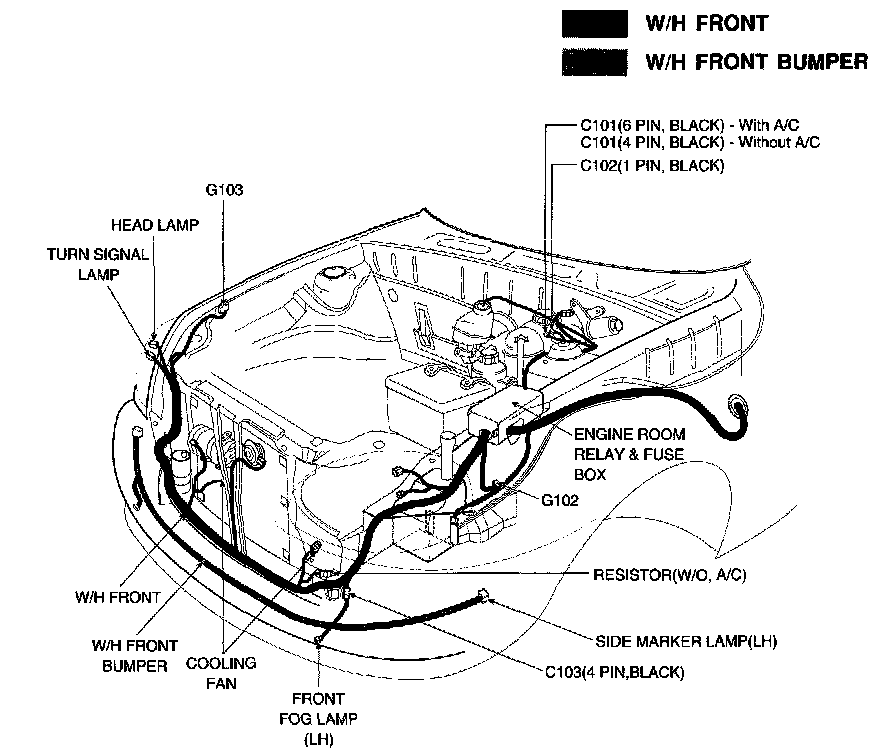 W/H FRONT
W/H FRONT BUMPER

C101(6 PIN, BLACK) - With A/C
C101(4 PIN, BLACK) - Without A/C
C102(1 PIN, BLACK)

G103
HEAD LAMP
TURN SIGNAL LAMP

ENGINE ROOM RELAY & FUSE BOX
G102
RESISTOR(W/O, A/C)
W/H FRONT
SIDE MARKER LAMP(LH)
W/H FRONT BUMPER
COOLING FAN
C103(4 PIN,BLACK)
FRONT FOG LAMP (LH)