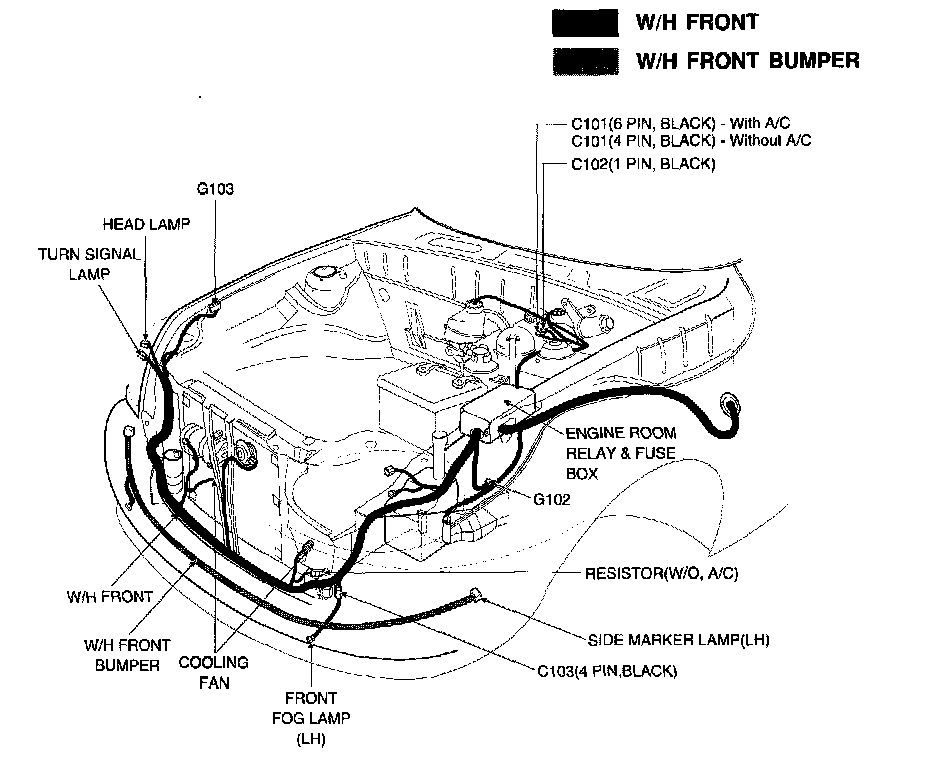 W/H FRONT
W/H FRONT BUMPER

C101(6 PIN, BLACK) - With A/C
C101(4 PIN, BLACK) - Without A/C
C102(1 PIN, BLACK)

G103
HEAD LAMP
TURN SIGNAL LAMP

ENGINE ROOM RELAY & FUSE BOX
G102
RESISTOR(W/O, A/C)
SIDE MARKER LAMP(LH)
C103(4 PIN,BLACK)

W/H FRONT
W/H FRONT BUMPER
COOLING FAN
FRONT FOG LAMP (LH)