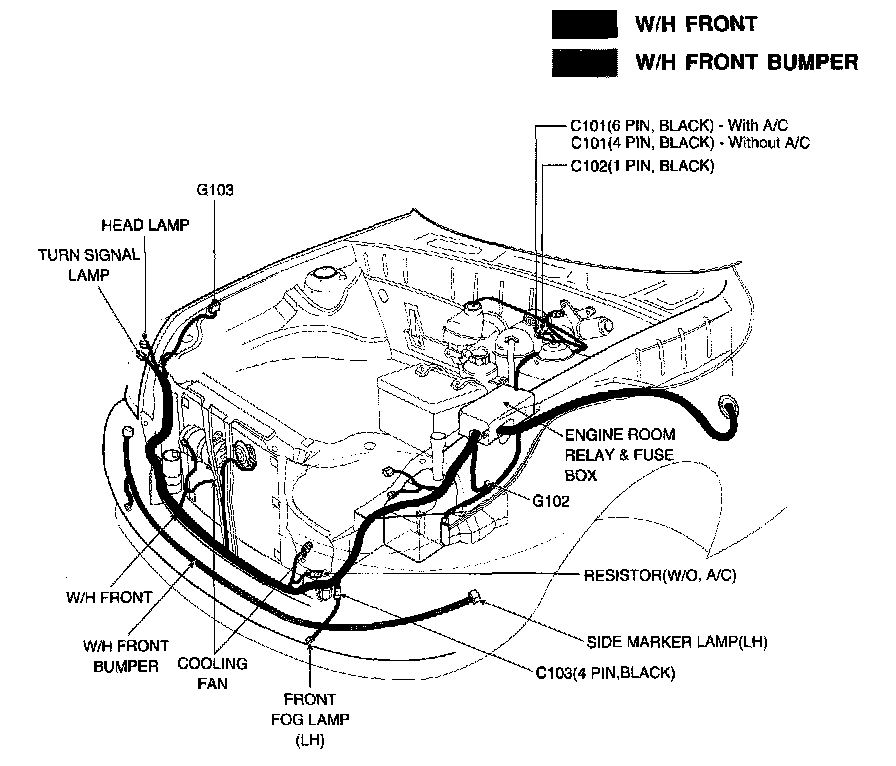 W/H FRONT
W/H FRONT BUMPER

C101(6 PIN, BLACK) - With A/C
C101(4 PIN, BLACK) - Without A/C
C102(1 PIN, BLACK)

G103
HEAD LAMP
TURN SIGNAL LAMP

ENGINE ROOM RELAY & FUSE BOX
G102
RESISTOR(W/O, A/C)
W/H FRONT
W/H FRONT BUMPER
COOLING FAN
SIDE MARKER LAMP(LH)
C103(4 PIN,BLACK)
FRONT FOG LAMP (LH)