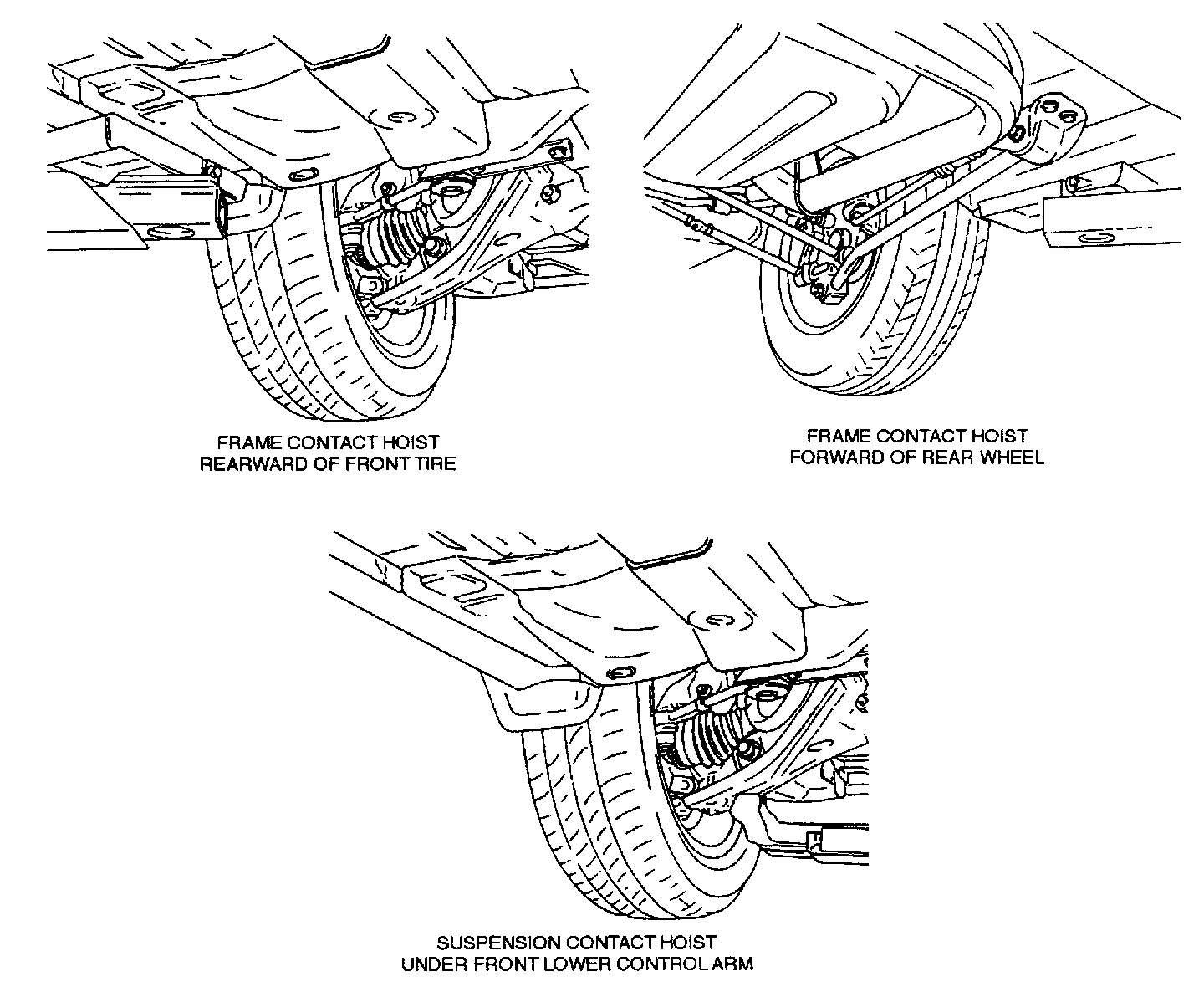 FRAME CONTACT HOIST
REARWARD OF FRONT TIRE

FRAME CONTACT HOIST
FORWARD OF REAR WHEEL

SUSPENSION CONTACT HOIST
UNDER FRONT LOWER CONTROL ARM