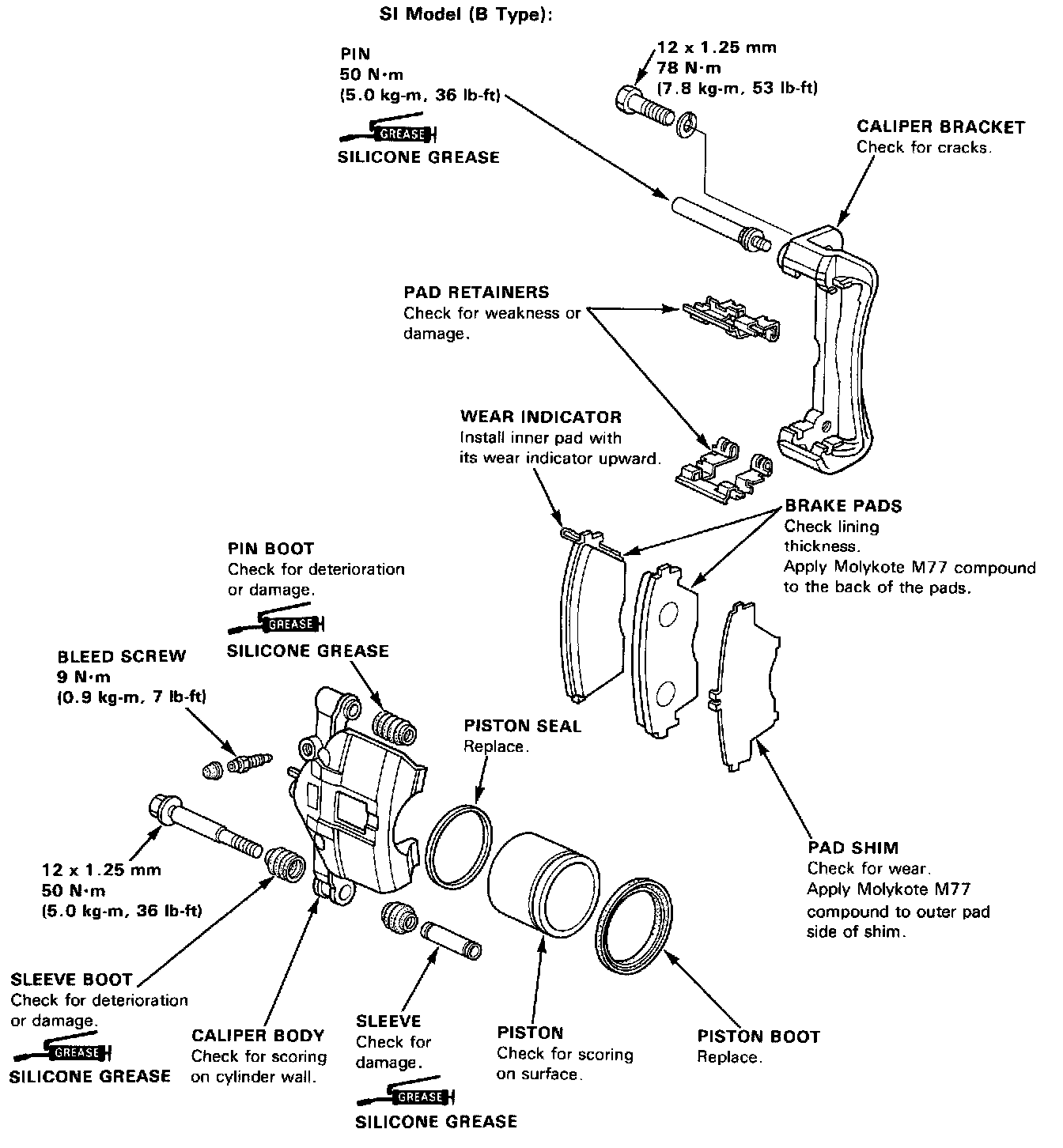 SI Model (B Type):

PIN
50 N·m
(5.0 kg-m, 36 lb-ft)
GREASE
SILICONE GREASE

12 x 1.25 mm
78 N·m
(7.8 kg-m, 53 lb-ft)

CALIPER BRACKET
Check for cracks.

PAD RETAINERS
Check for weakness or damage.

WEAR INDICATOR
Install inner pad with its wear indicator upward.

BRAKE PADS
Check lining thickness.
Apply Molykote M77 compound to the back of the pads.

PIN BOOT
Check for deterioration or damage.
GREASE
SILICONE GREASE

BLEED SCREW
9 N·m
(0.9 kg-m, 7 lb-ft)

PISTON SEAL
Replace.

12 x 1.25 mm
50 N·m
(5.0 kg-m, 36 lb-ft)

PAD SHIM
Check for wear.
Apply Molykote M77 compound to outer pad side of shim.

SLEEVE BOOT
Check for deterioration or damage.
GREASE
SILICONE GREASE

CALIPER BODY
Check for scoring on cylinder wall.

SLEEVE
Check for damage.
GREASE
SILICONE GREASE

PISTON
Check for scoring on surface.

PISTON BOOT
Replace.