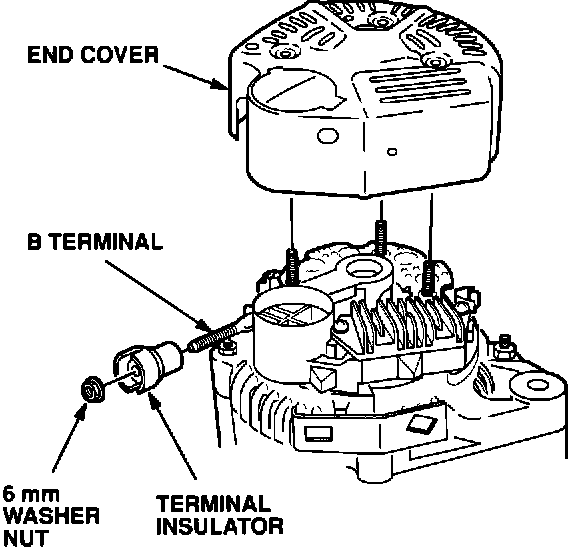 END COVER

B TERMINAL

6 mm
WASHER
NUT

TERMINAL
INSULATOR