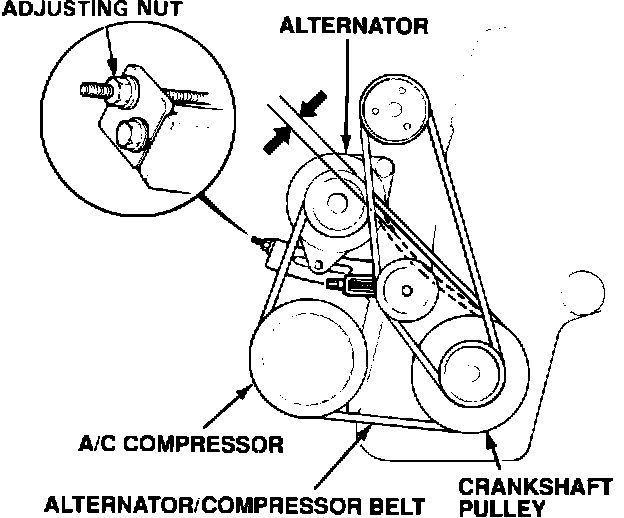 ADJUSTING NUT

ALTERNATOR

A/C COMPRESSOR

ALTERNATOR/COMPRESSOR BELT

CRANKSHAFT PULLEY