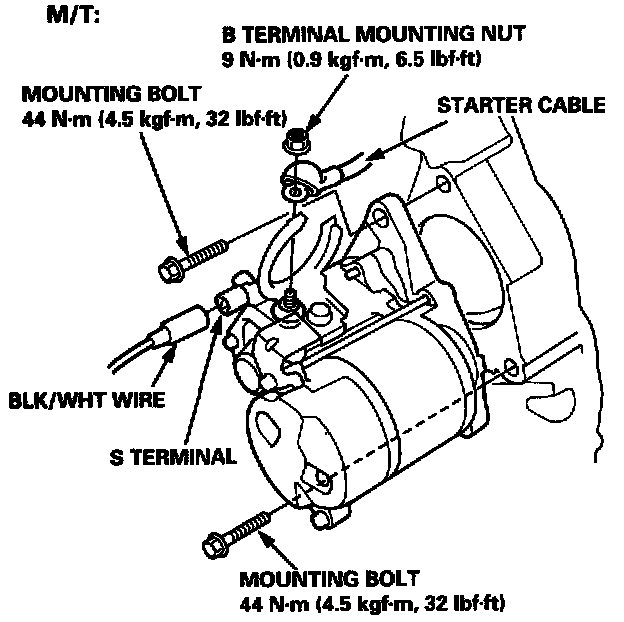 M/T:

B TERMINAL MOUNTING NUT
9 N·m (0.9 kgf·m, 6.5 lbf·ft)

MOUNTING BOLT
44 N·m (4.5 kgf·m, 32 lbf·ft)

STARTER CABLE

BLK/WHT WIRE

S TERMINAL

MOUNTING BOLT
44 N·m (4.5 kgf·m, 32 lbf·ft)