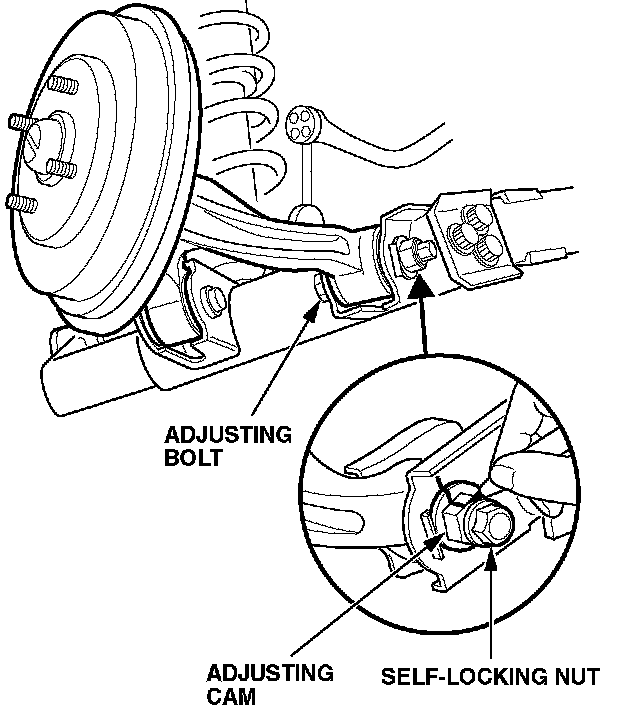 ADJUSTING BOLT

ADJUSTING CAM

SELF-LOCKING NUT