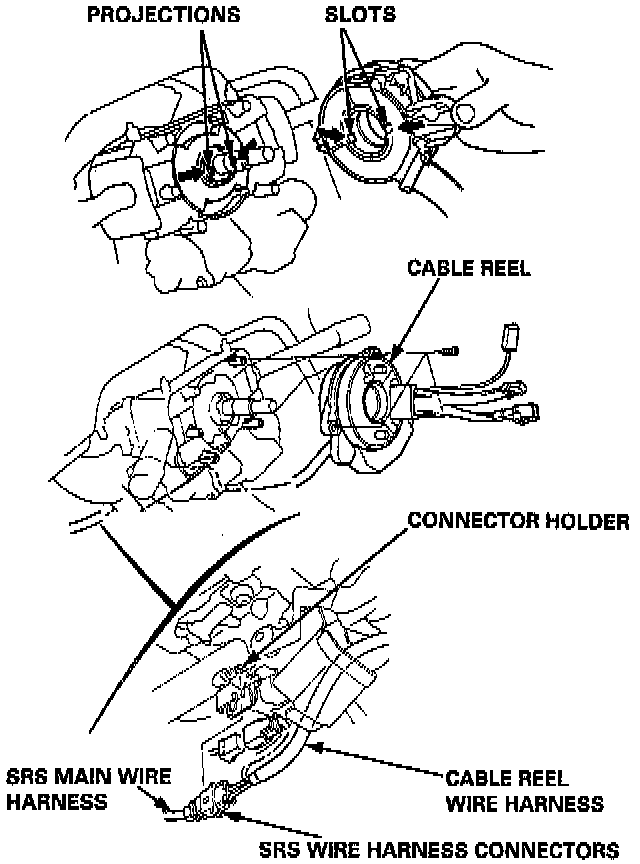 PROJECTIONS
SLOTS
CABLE REEL
CONNECTOR HOLDER
SRS MAIN WIRE HARNESS
CABLE REEL WIRE HARNESS
SRS WIRE HARNESS CONNECTORS