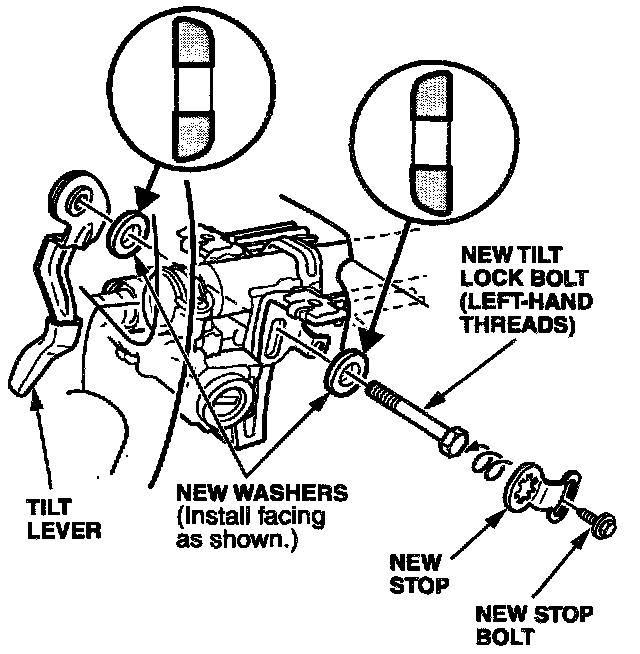 NEW TILT LOCK BOLT (LEFT-HAND THREADS)

TILT LEVER

NEW WASHERS (Install facing as shown.)

NEW STOP

NEW STOP BOLT