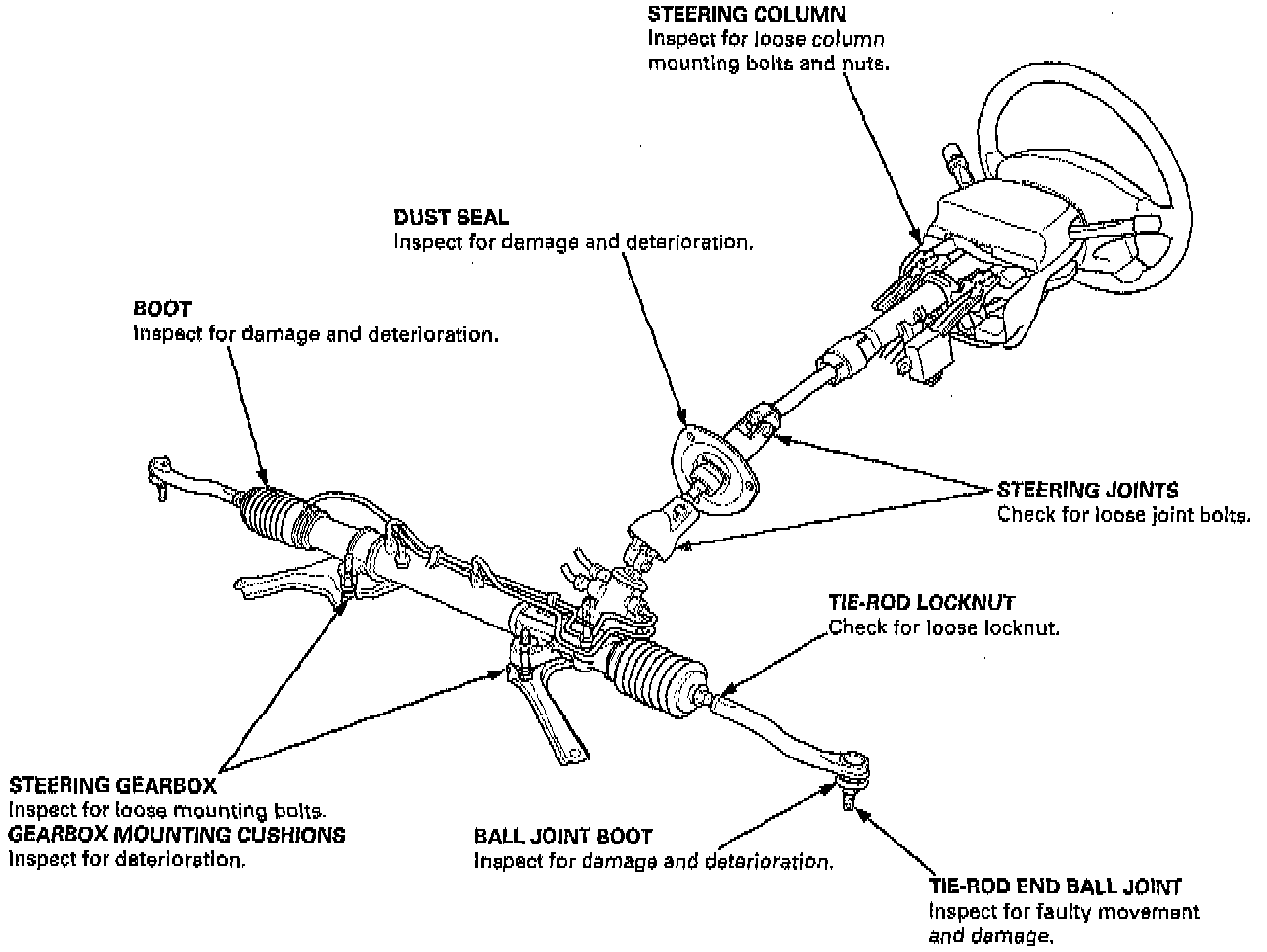 STEERING COLUMN
Inspect for loose column mounting bolts and nuts.

DUST SEAL
Inspect for damage and deterioration.

BOOT
Inspect for damage and deterioration.

STEERING JOINTS
Check for loose joint bolts.

TIE-ROD LOCKNUT
Check for loose locknut.

STEERING GEARBOX
Inspect for loose mounting bolts.
GEARBOX MOUNTING CUSHIONS
Inspect for deterioration.

BALL JOINT BOOT
Inspect for damage and deterioration.

TIE-ROD END BALL JOINT
Inspect for faulty movement and damage.