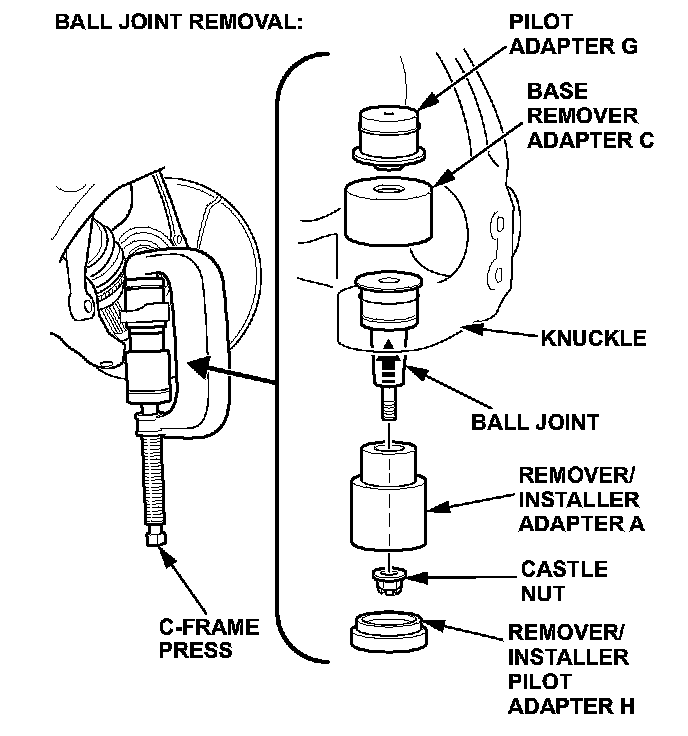 BALL JOINT REMOVAL:

PILOT ADAPTER G

BASE REMOVER ADAPTER C

KNUCKLE

BALL JOINT

REMOVER/ INSTALLER ADAPTER A

CASTLE NUT

REMOVER/ INSTALLER PILOT ADAPTER H

C-FRAME PRESS