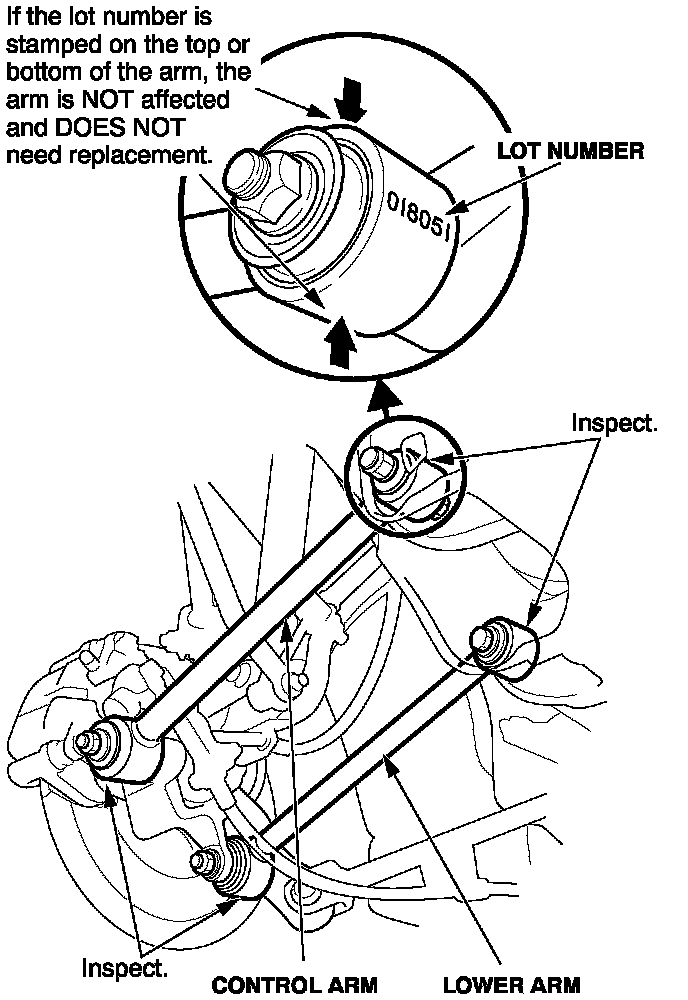 If the lot number is stamped on the top or bottom of the arm, the arm is NOT affected and DOES NOT need replacement.

LOT NUMBER

018051

Inspect.

Inspect.

CONTROL ARM

LOWER ARM