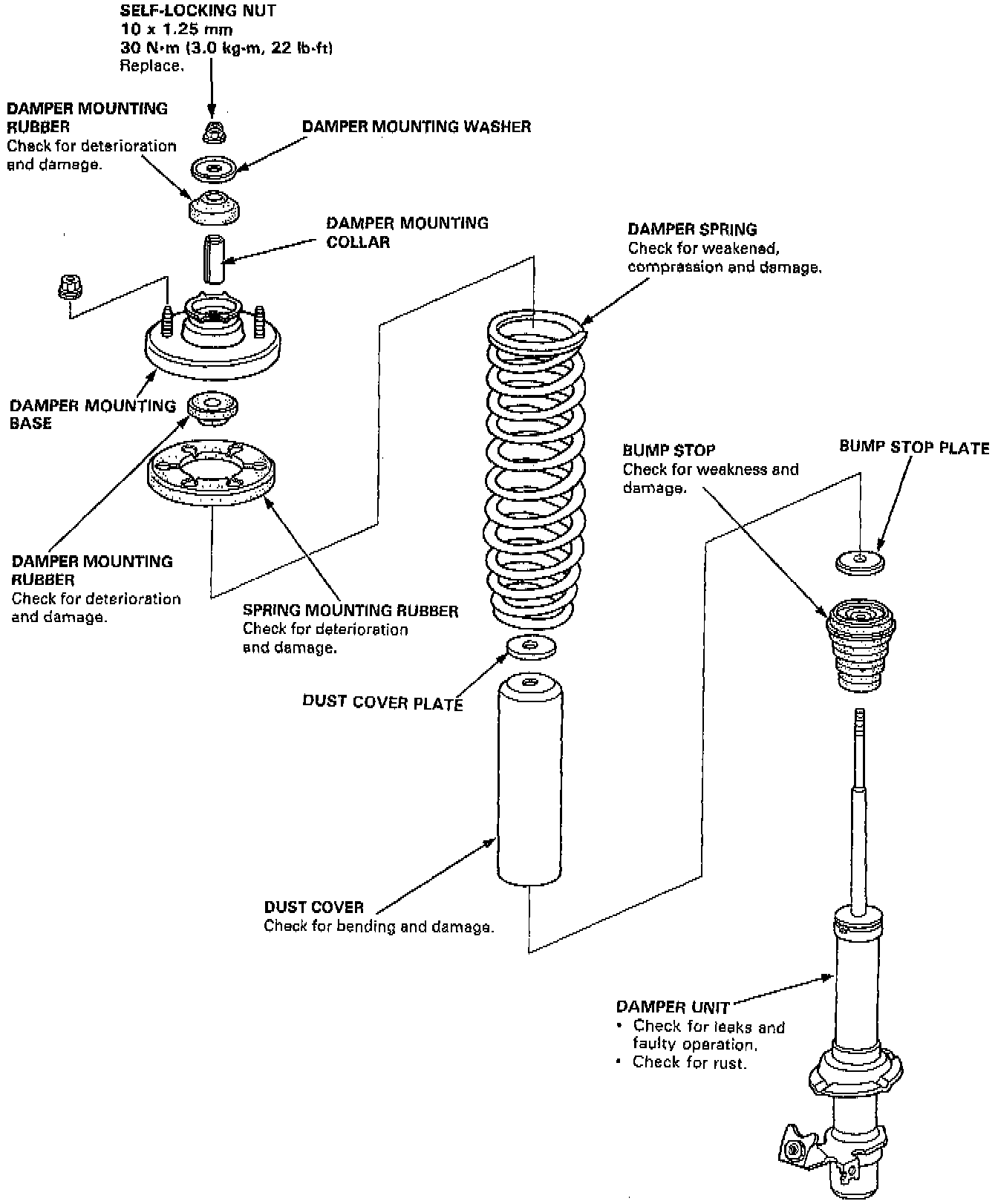 SELF-LOCKING NUT
10 x 1.25 mm
30 N·m (3.0 kg-m, 22 lb-ft)
Replace.

DAMPER MOUNTING RUBBER
Check for deterioration and damage.

DAMPER MOUNTING WASHER

DAMPER MOUNTING COLLAR

DAMPER SPRING
Check for weakened, compression and damage.

DAMPER MOUNTING BASE

BUMP STOP
Check for weakness and damage.

BUMP STOP PLATE

DAMPER MOUNTING RUBBER
Check for deterioration and damage.

SPRING MOUNTING RUBBER
Check for deterioration and damage.

DUST COVER PLATE

DUST COVER
Check for bending and damage.

DAMPER UNIT
• Check for leaks and faulty operation.
• Check for rust.